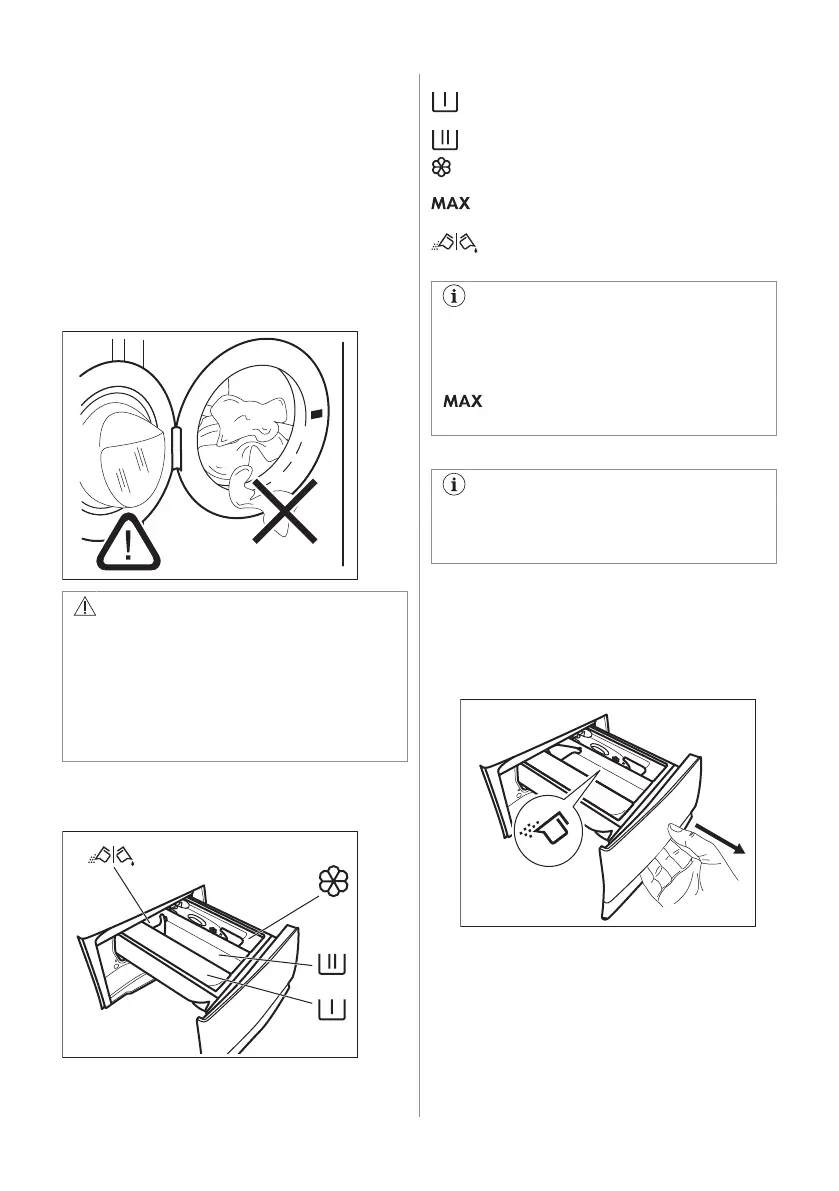 MAX

MAX