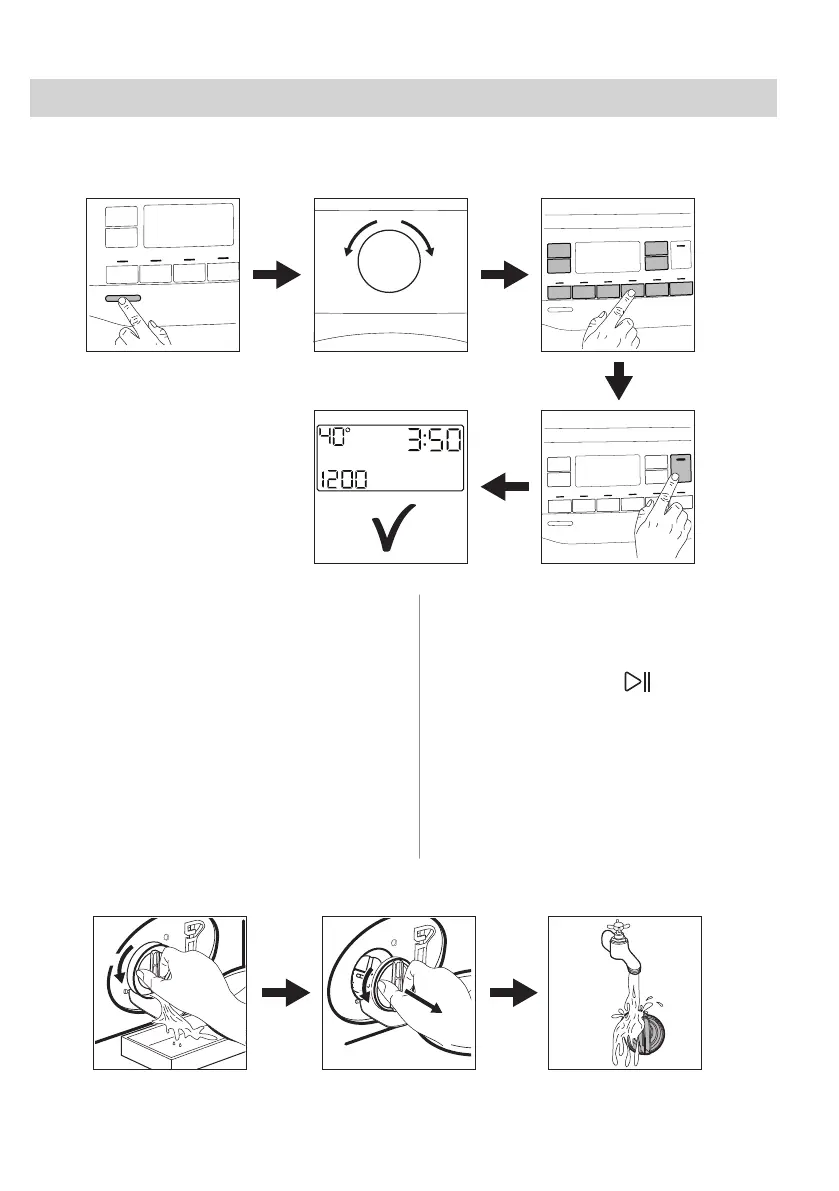 40°
3:50
1200