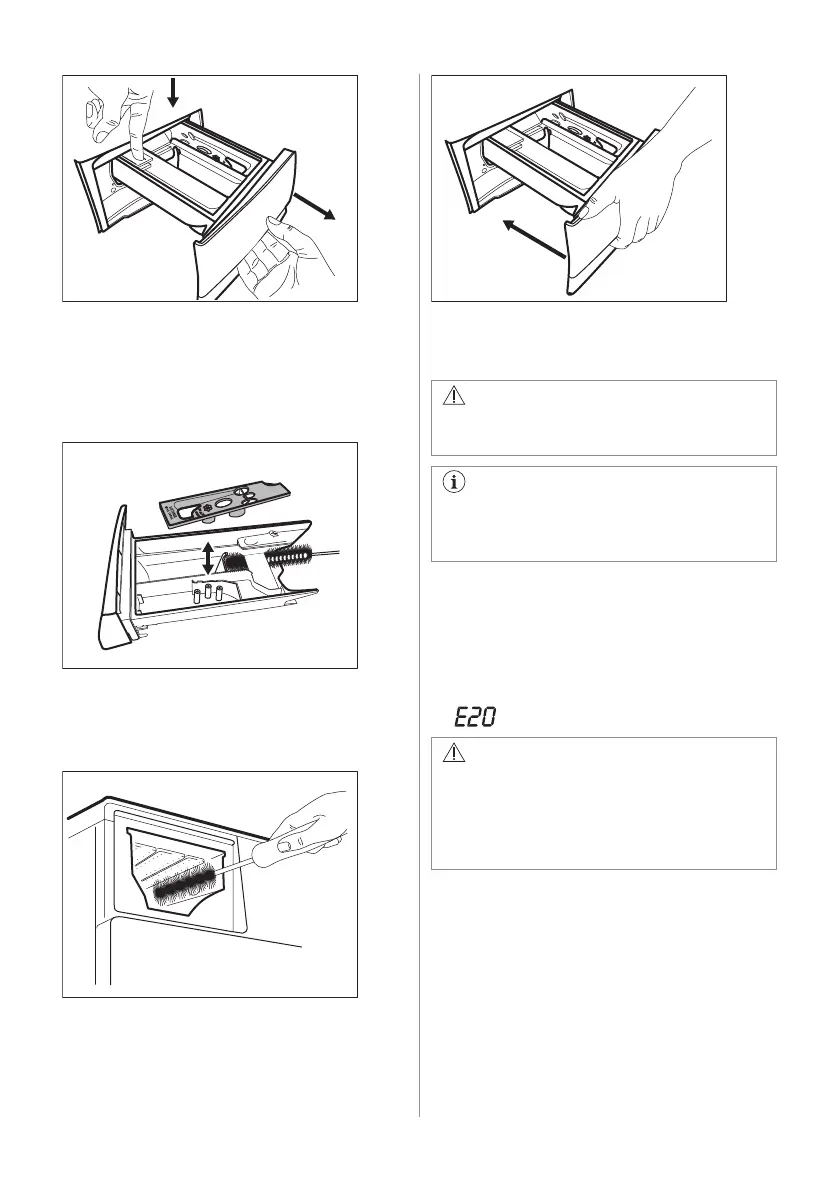 E20