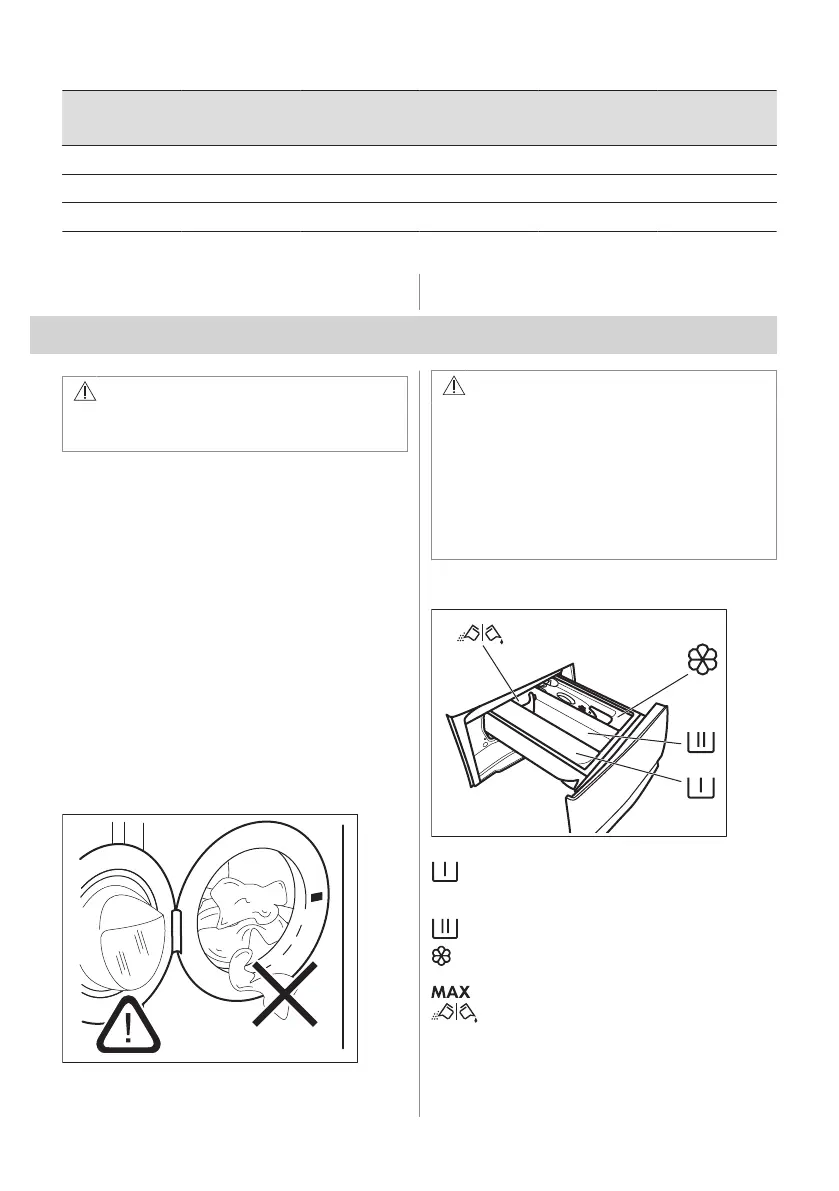 MAX