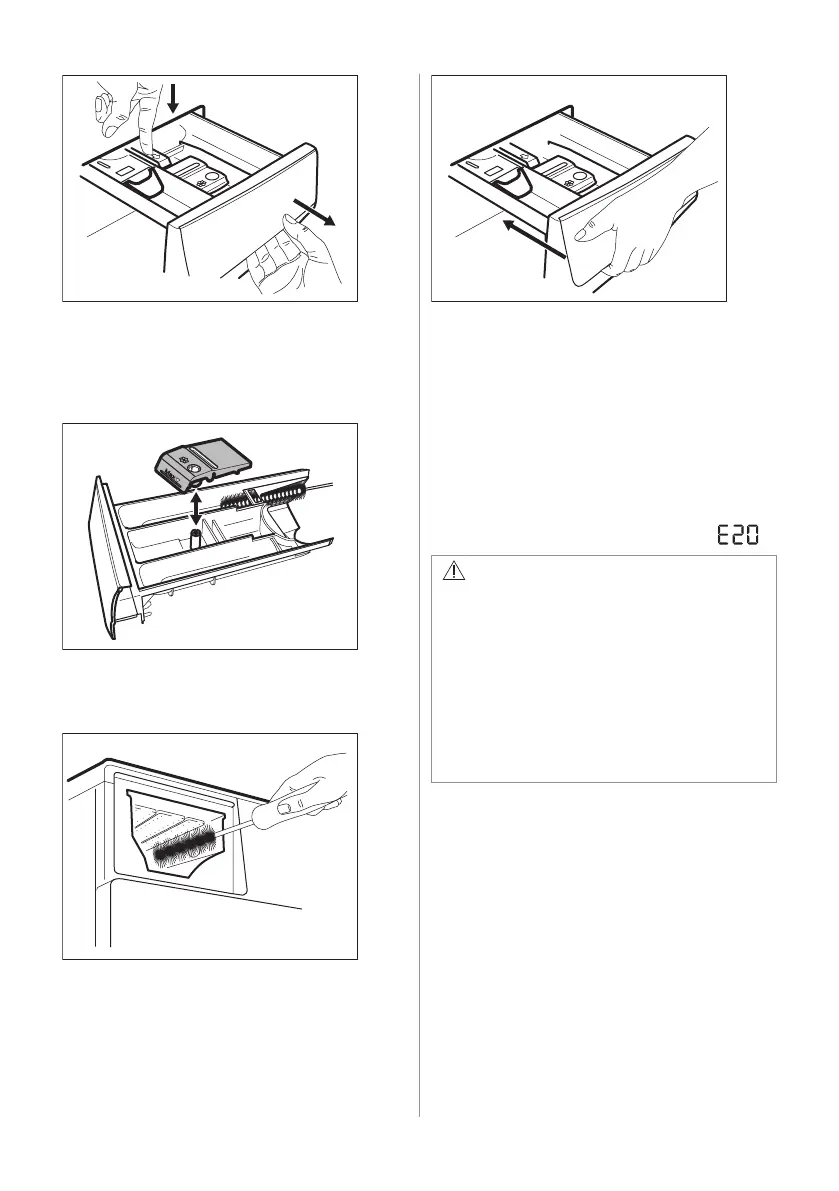 E20