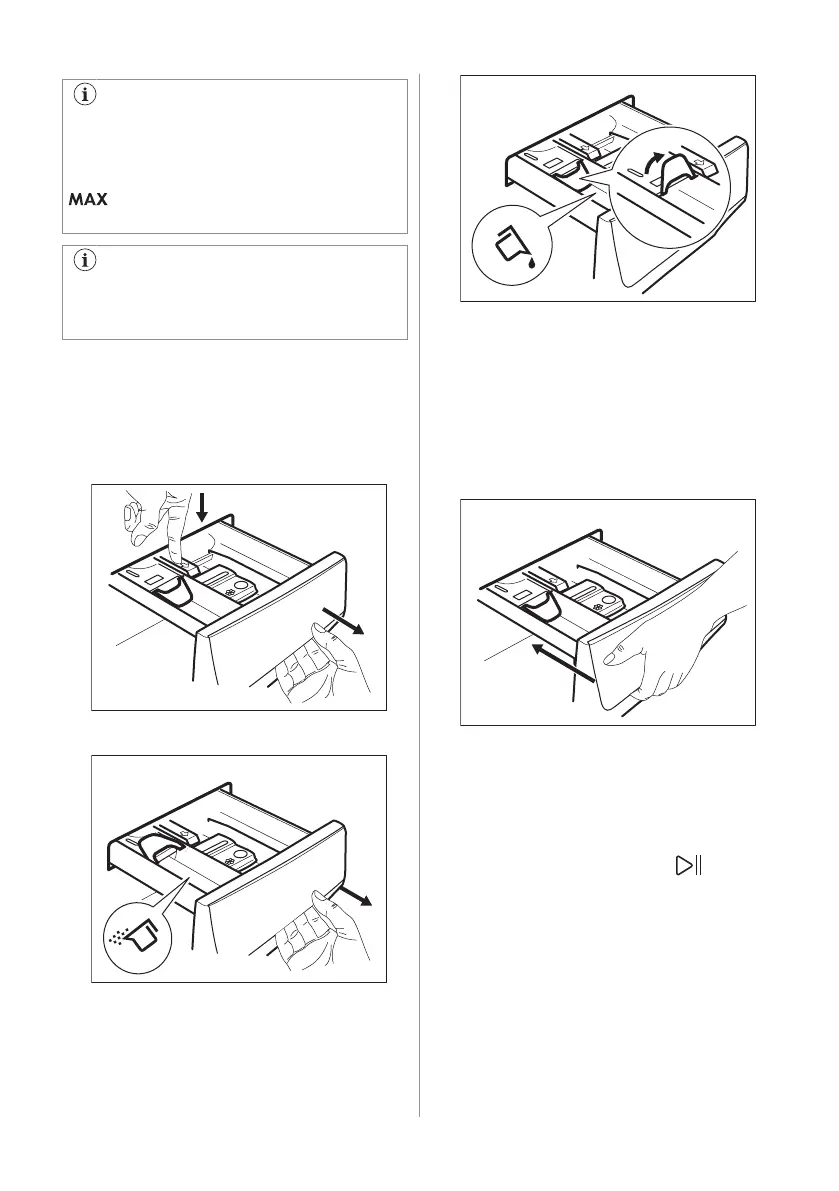 MAX