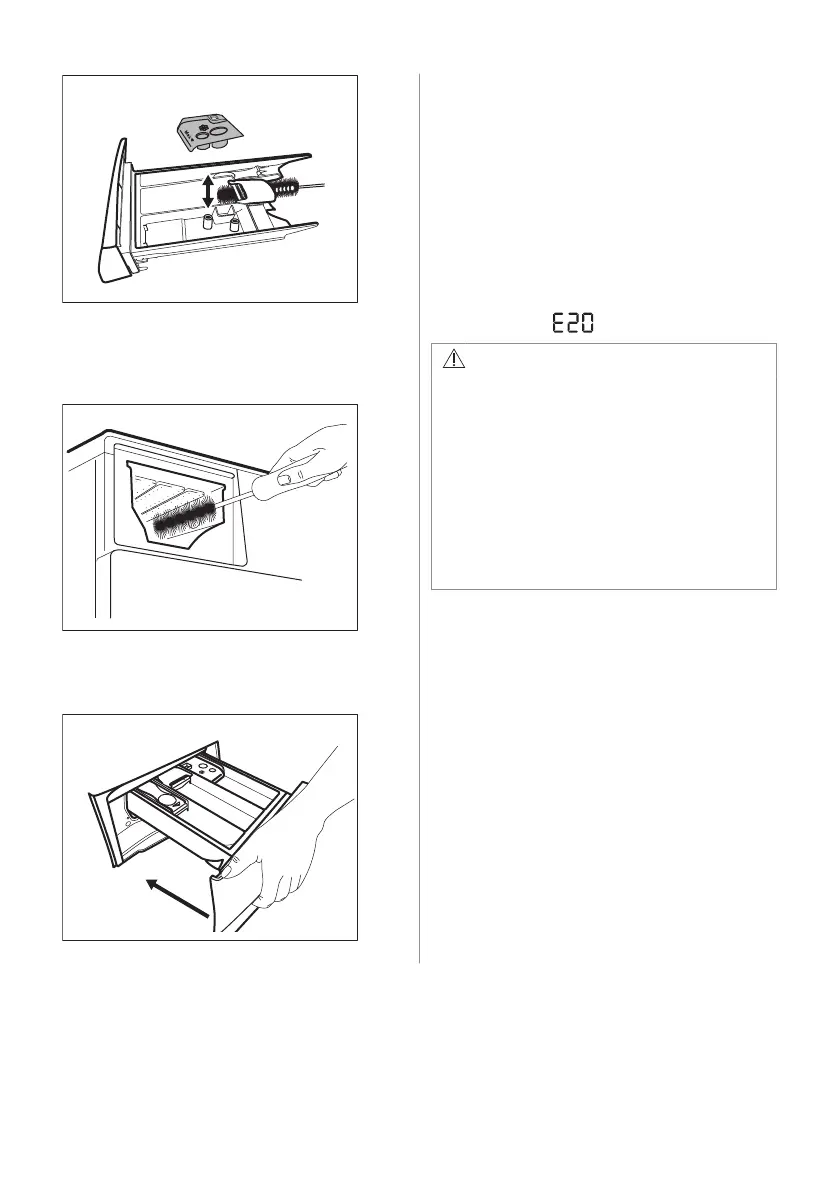 E20