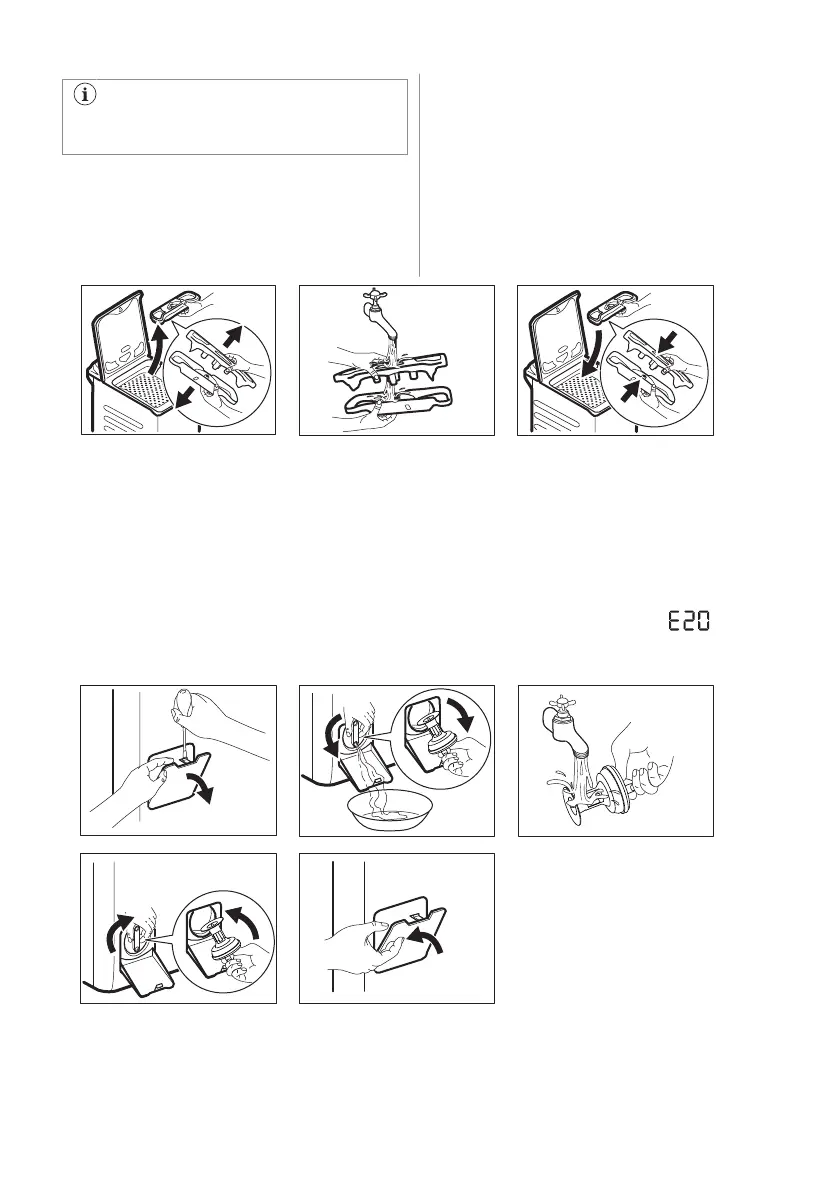 E20