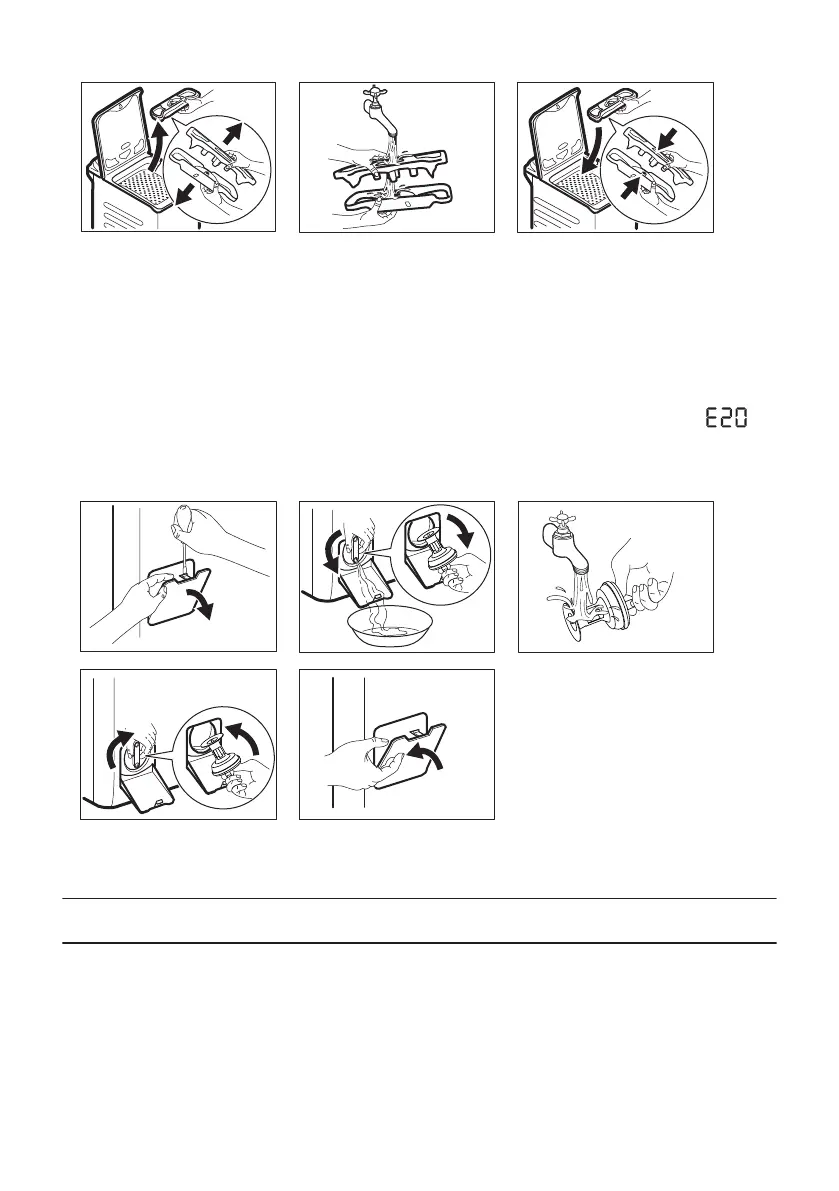 E20