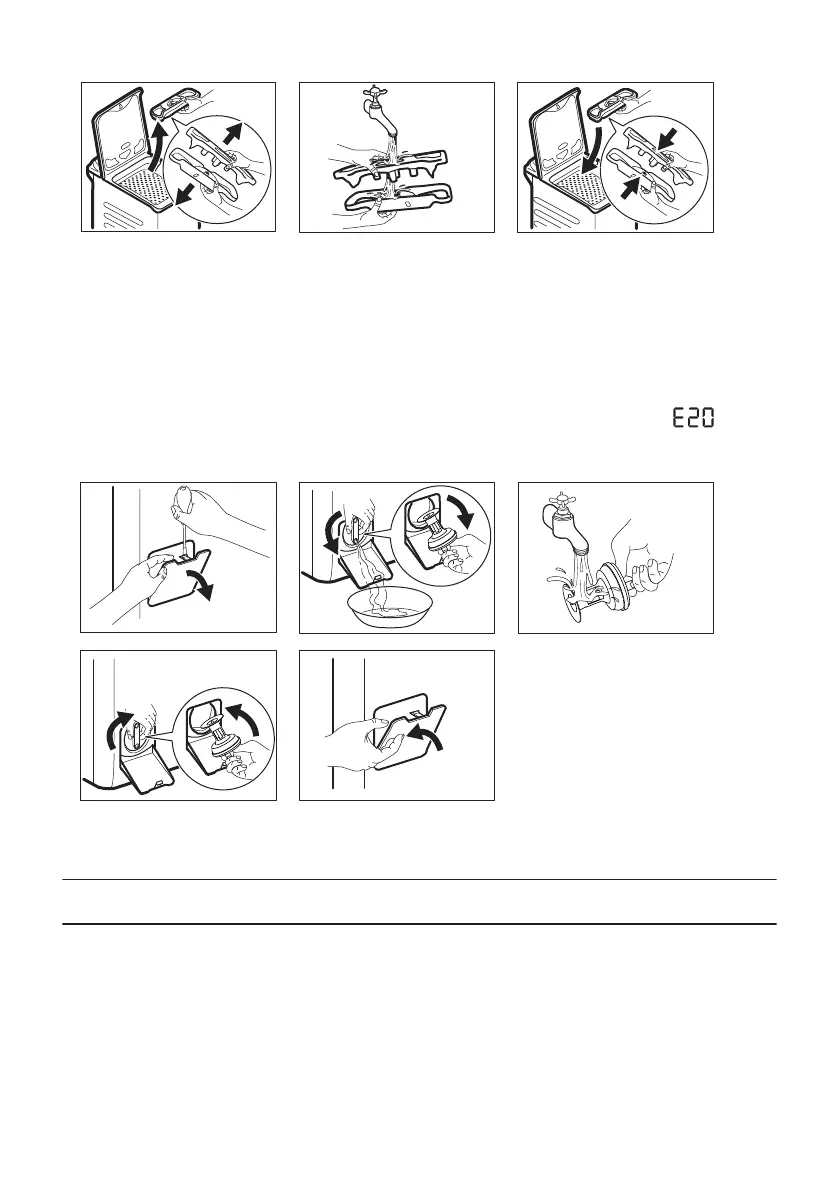 E20