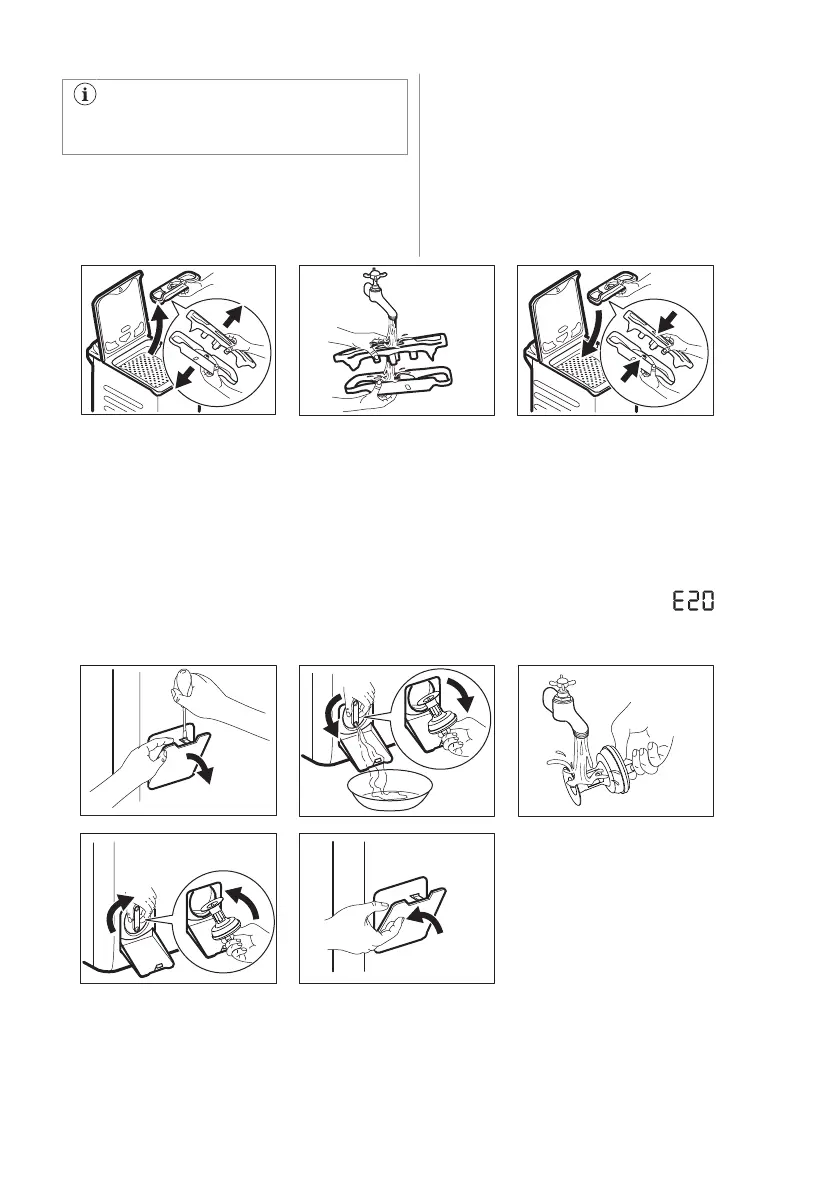 E20