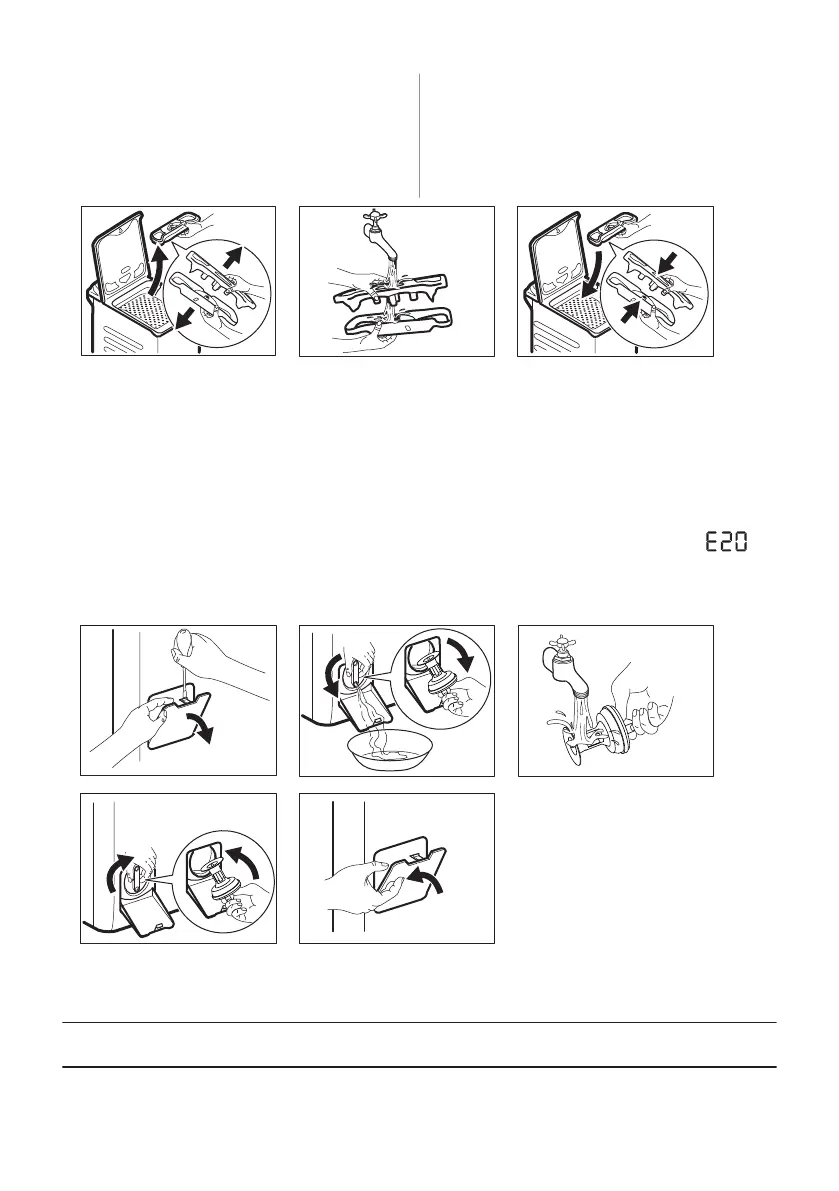 E20