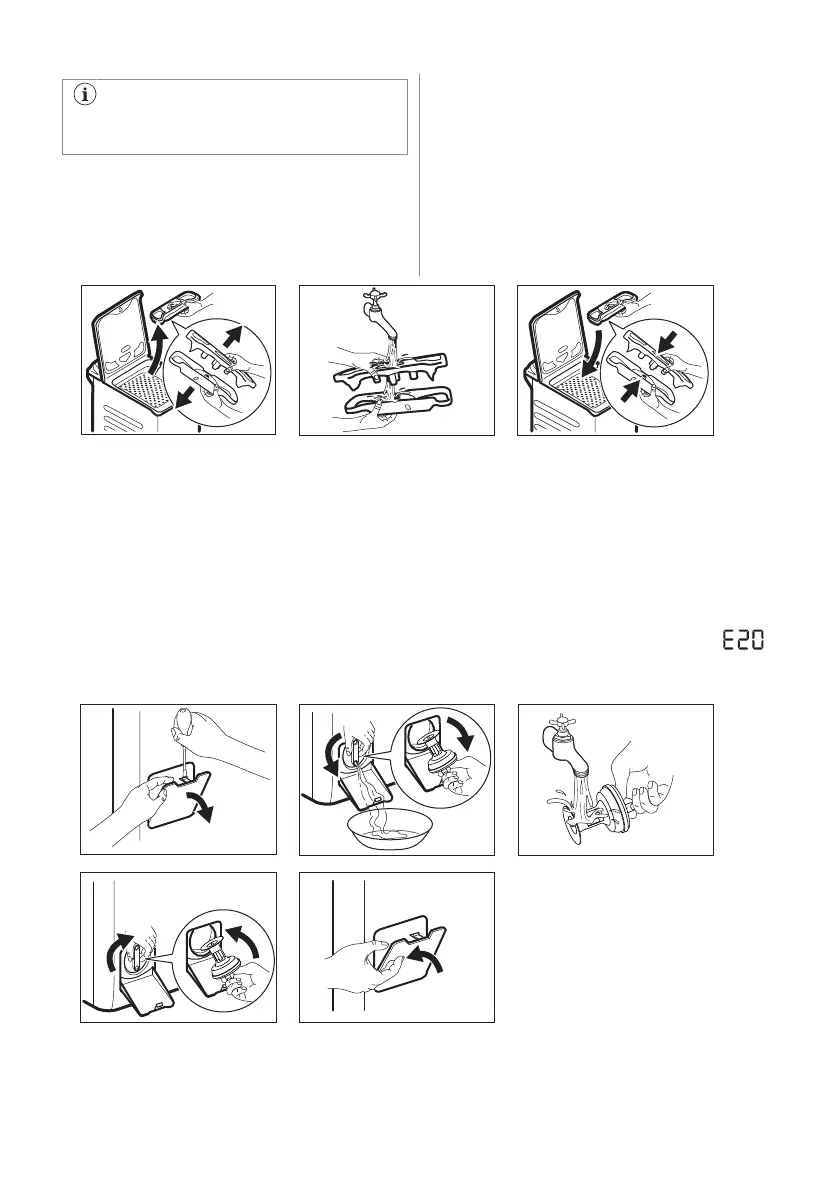 E20