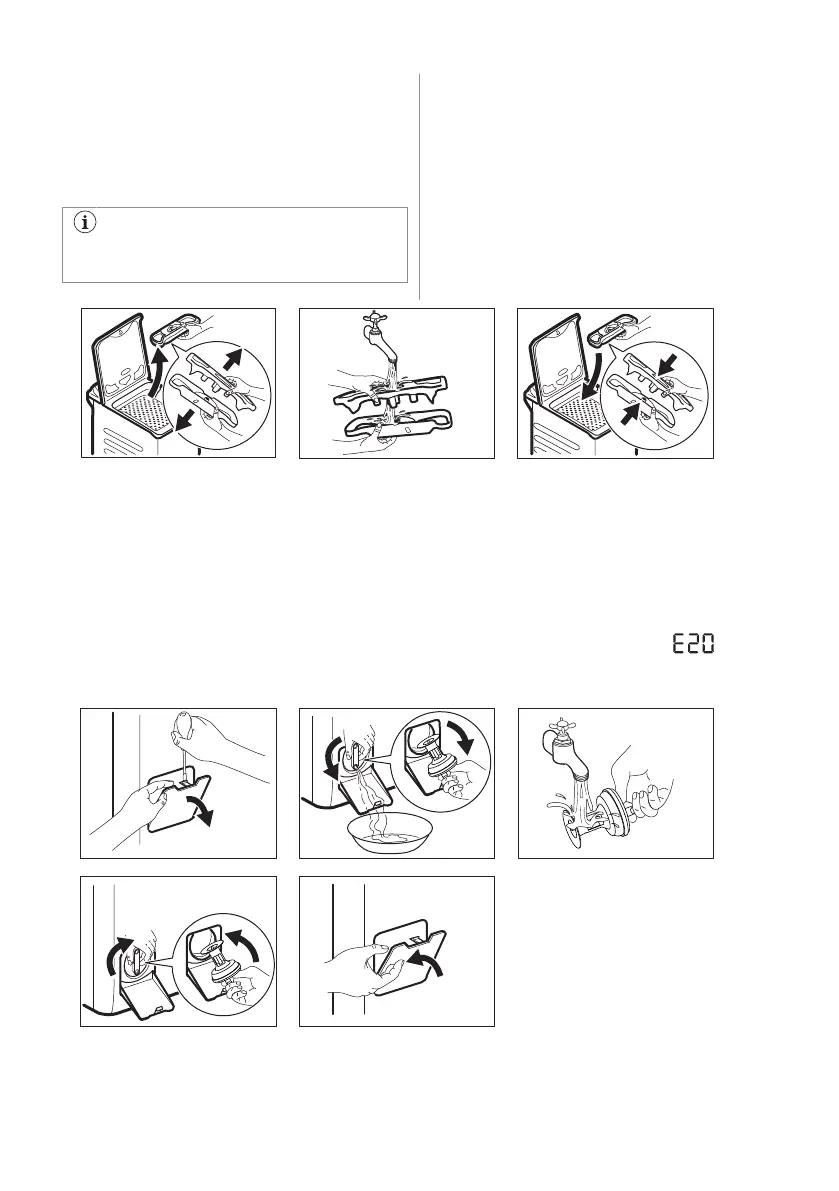 E20