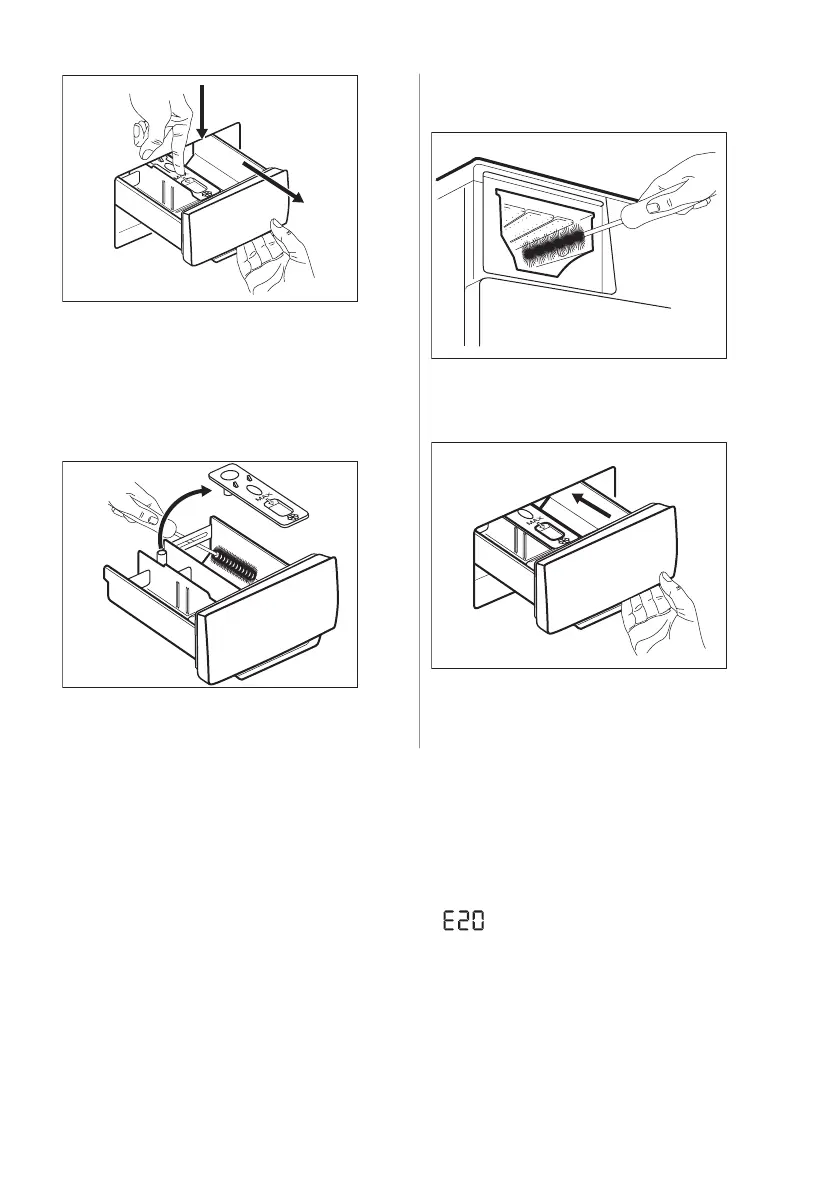 E20