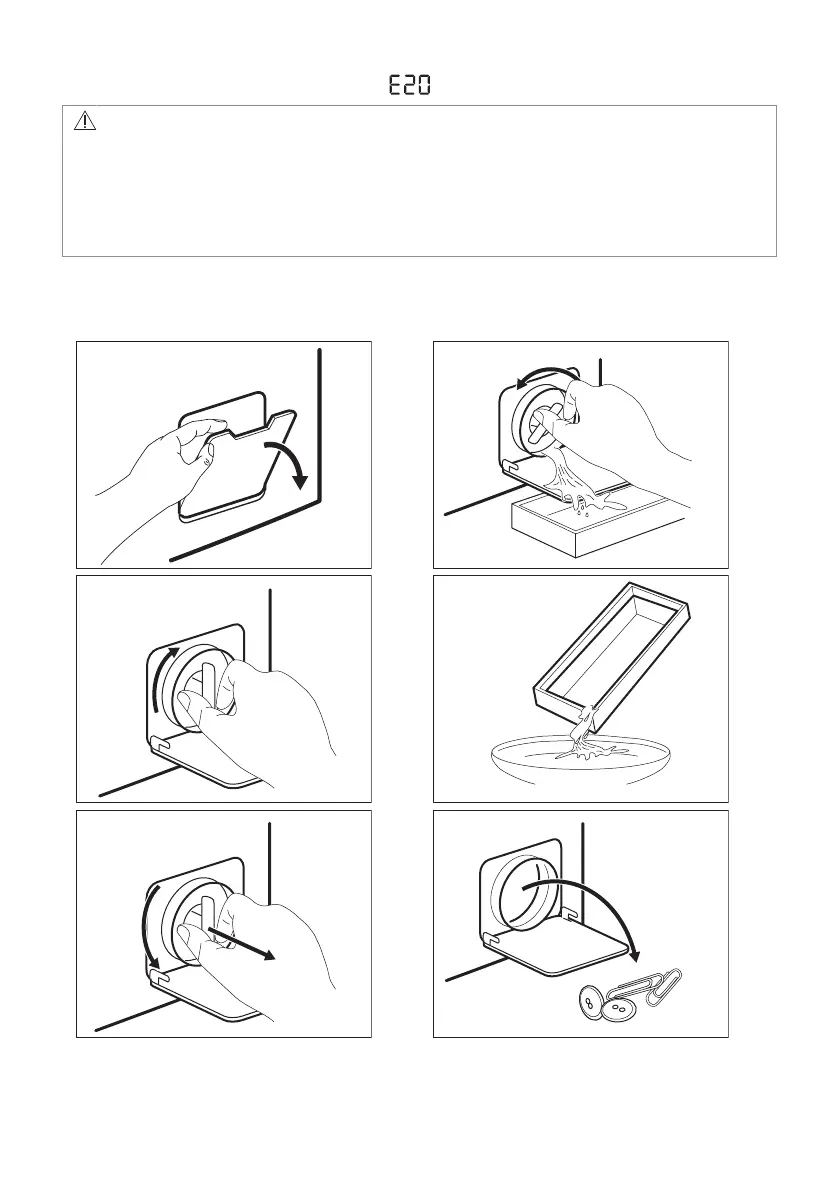 E20