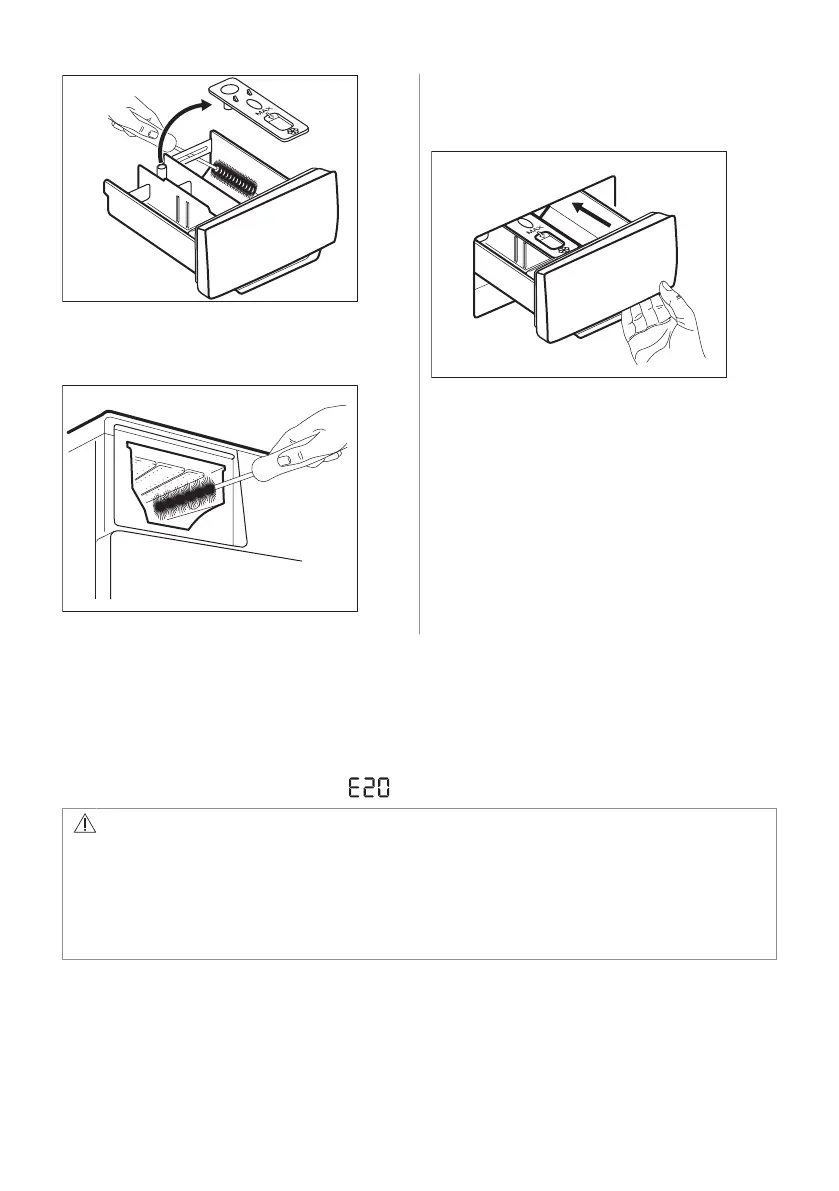 E20