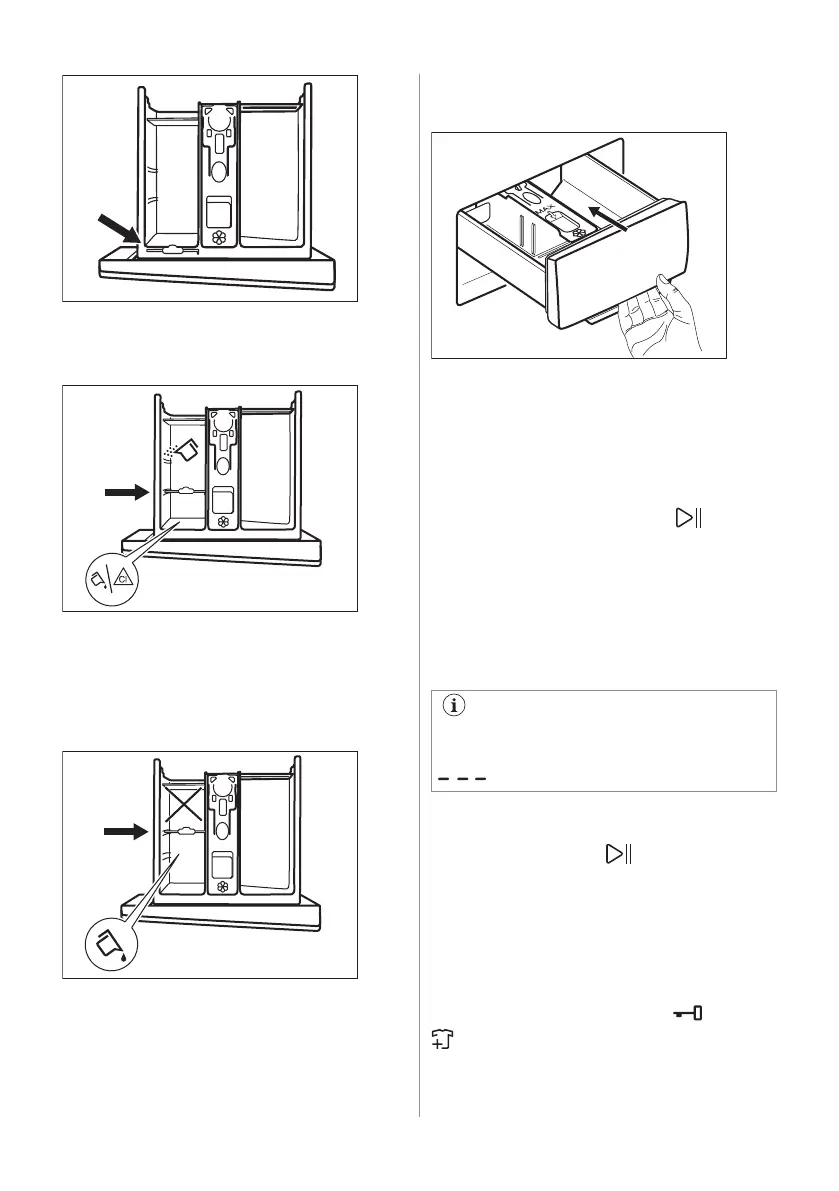 MAX