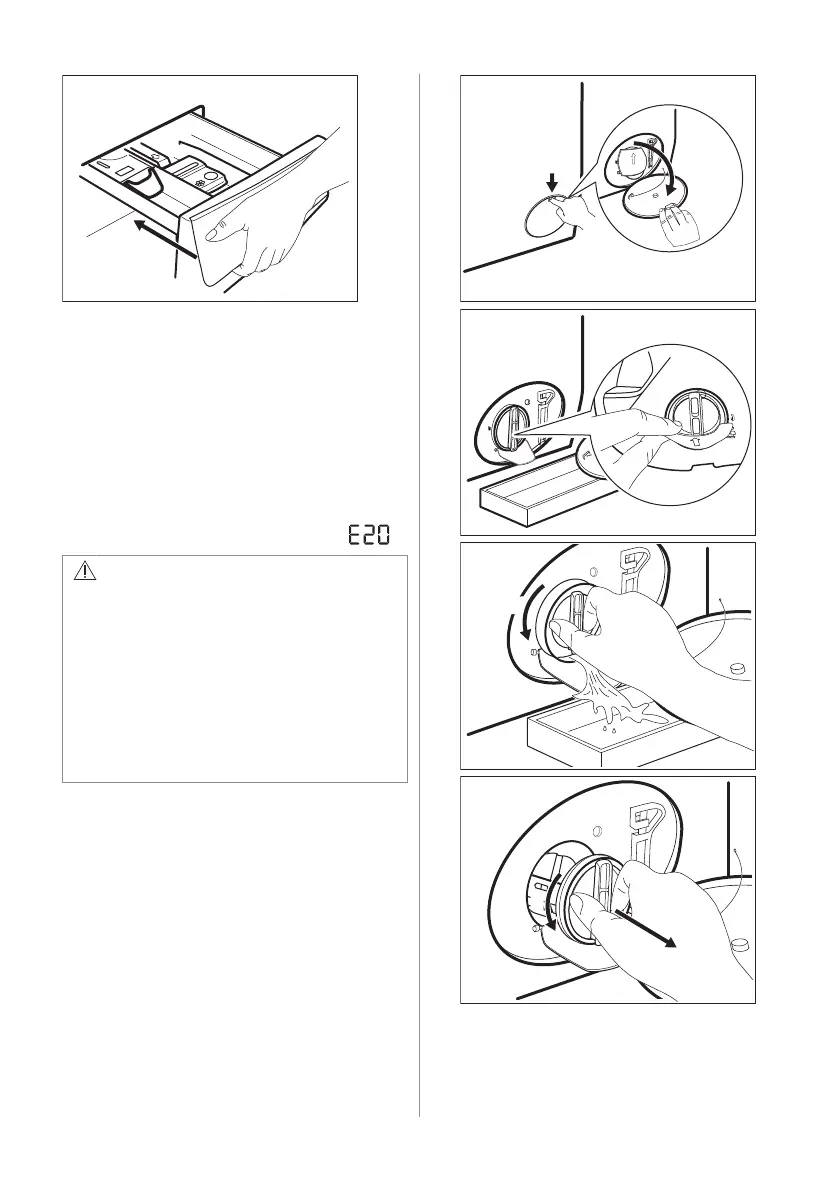 E20