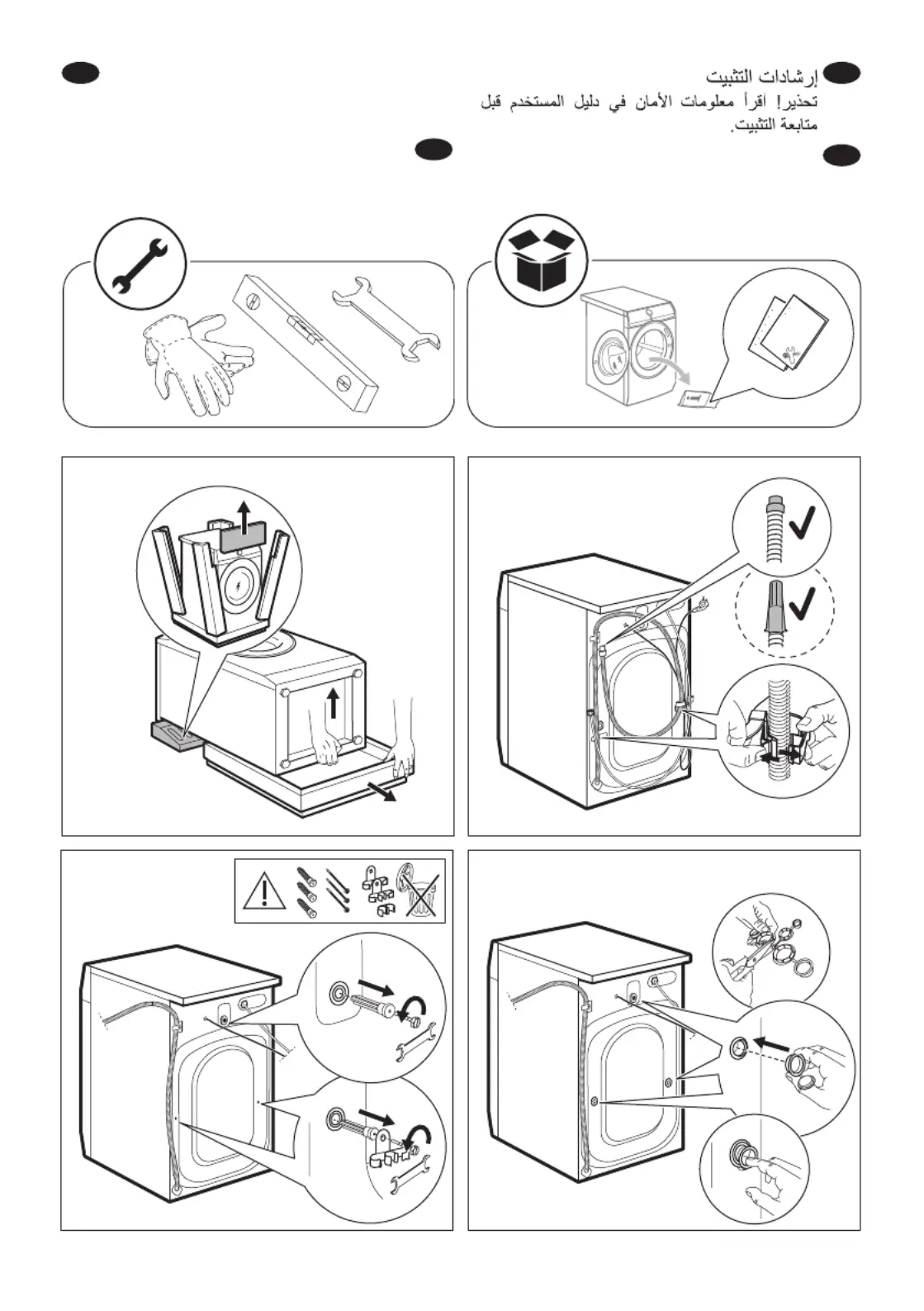 إرشادات التثبيت
تحذير! اقرأ معلومات الأمان في دليل المستخدم قبل متابعة التثبيت.