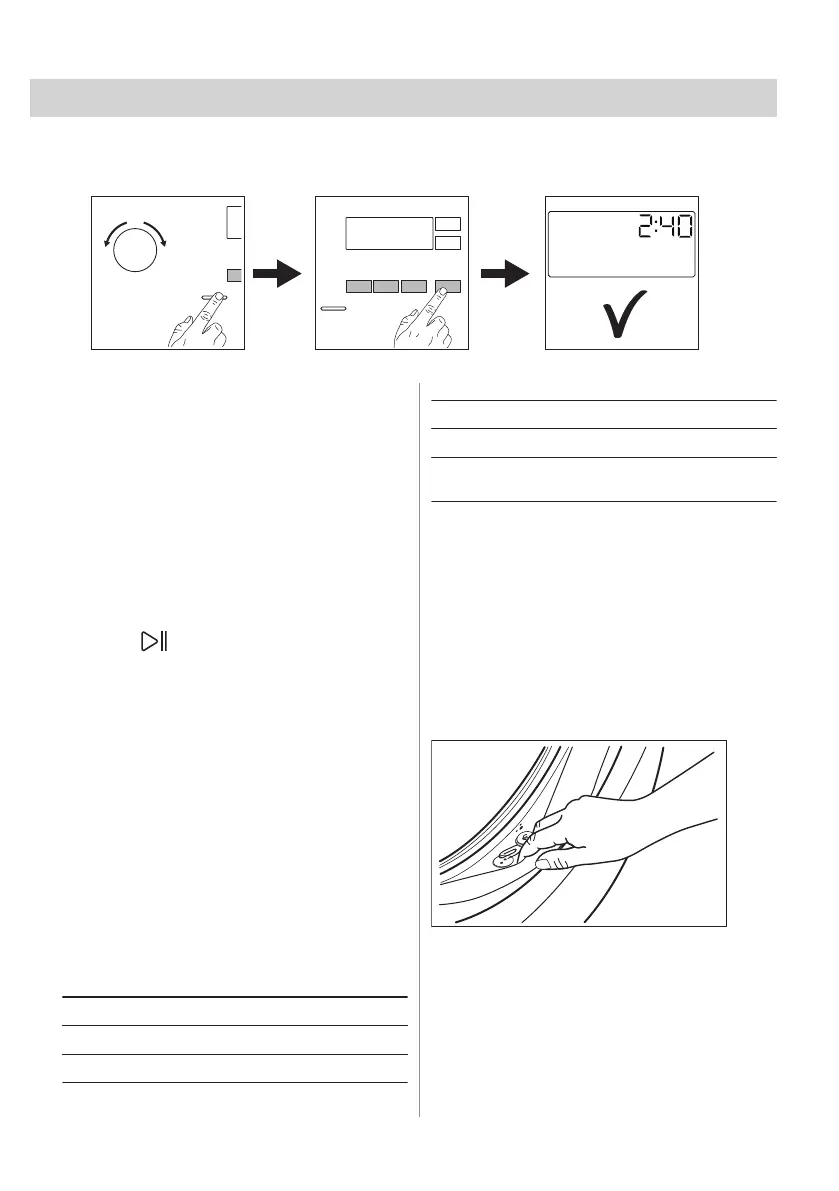 2:40