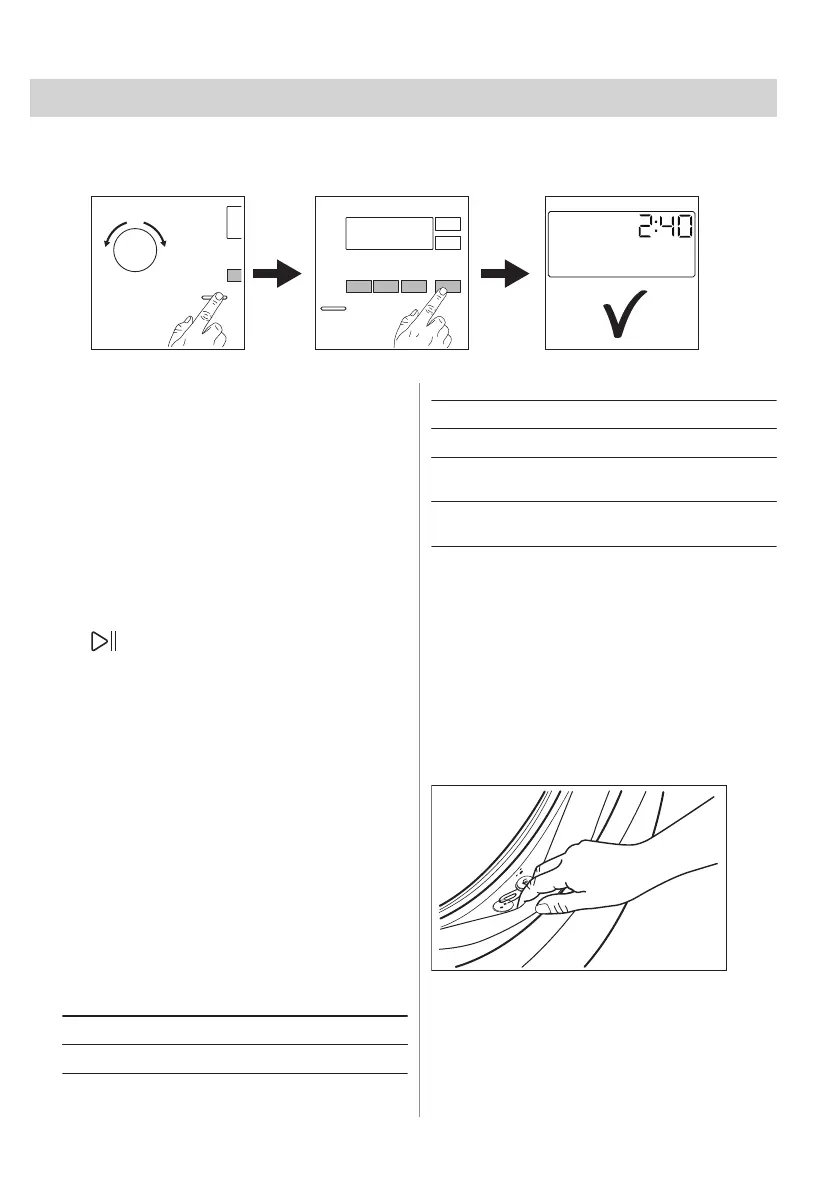 2:40