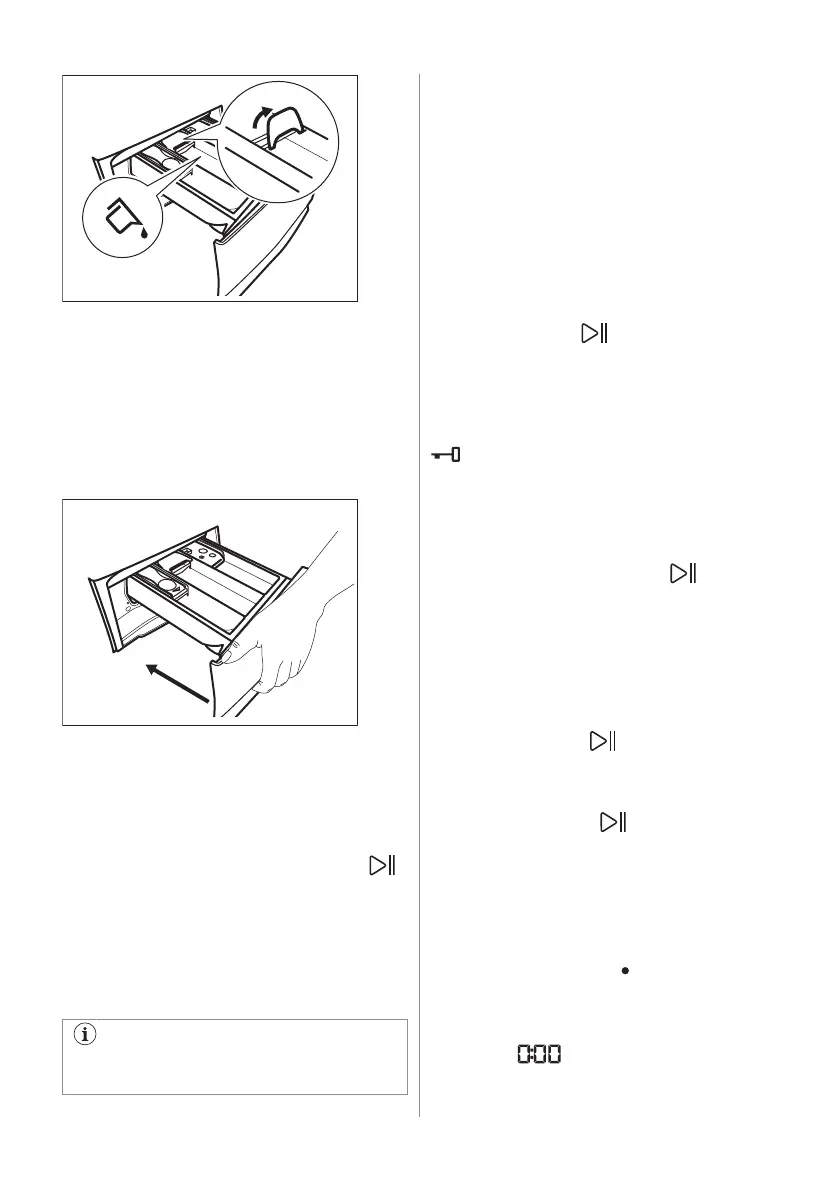 0:00