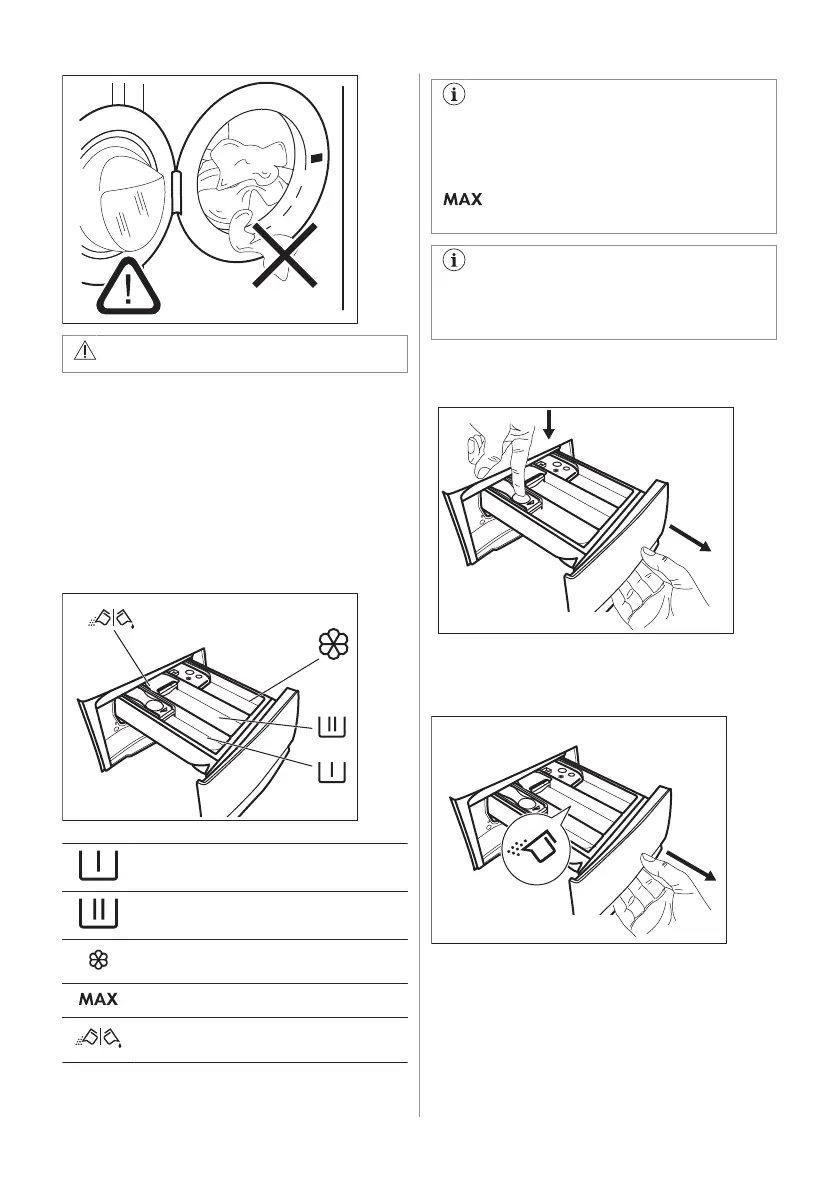 MAX

MAX