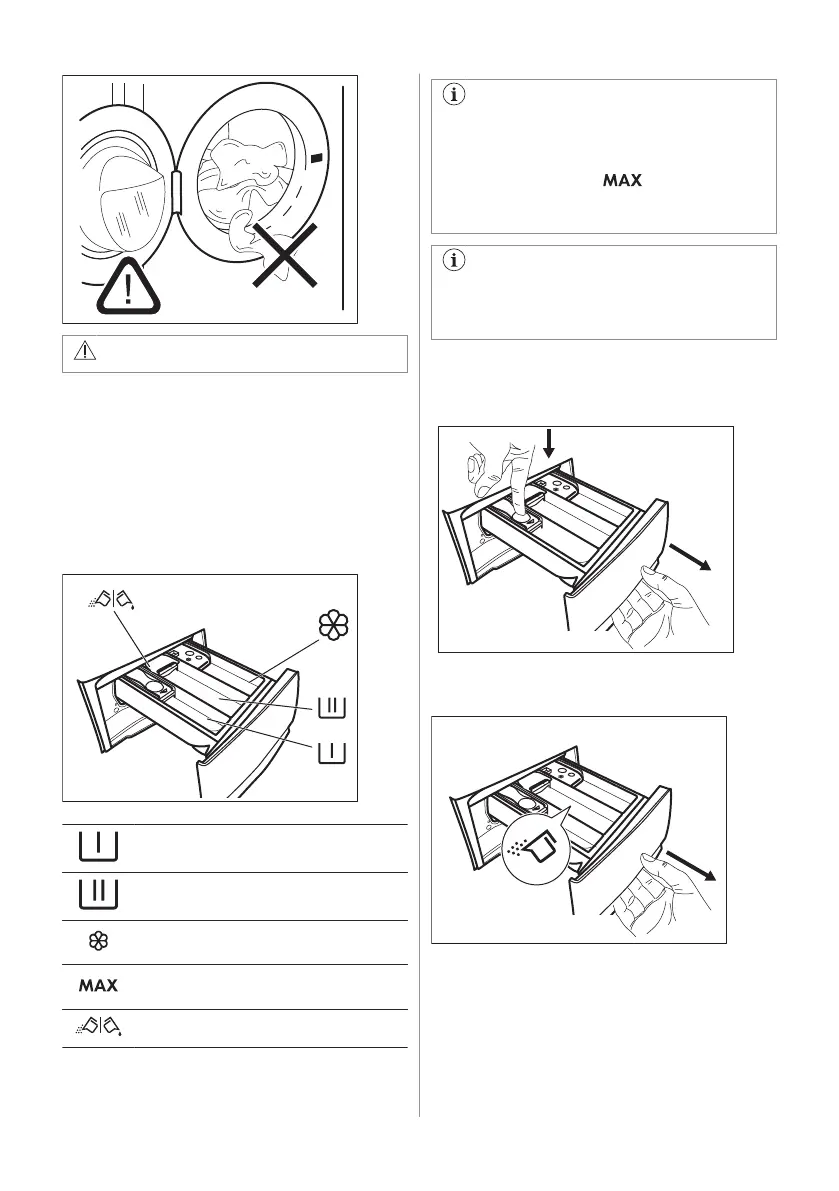 MAX

MAX