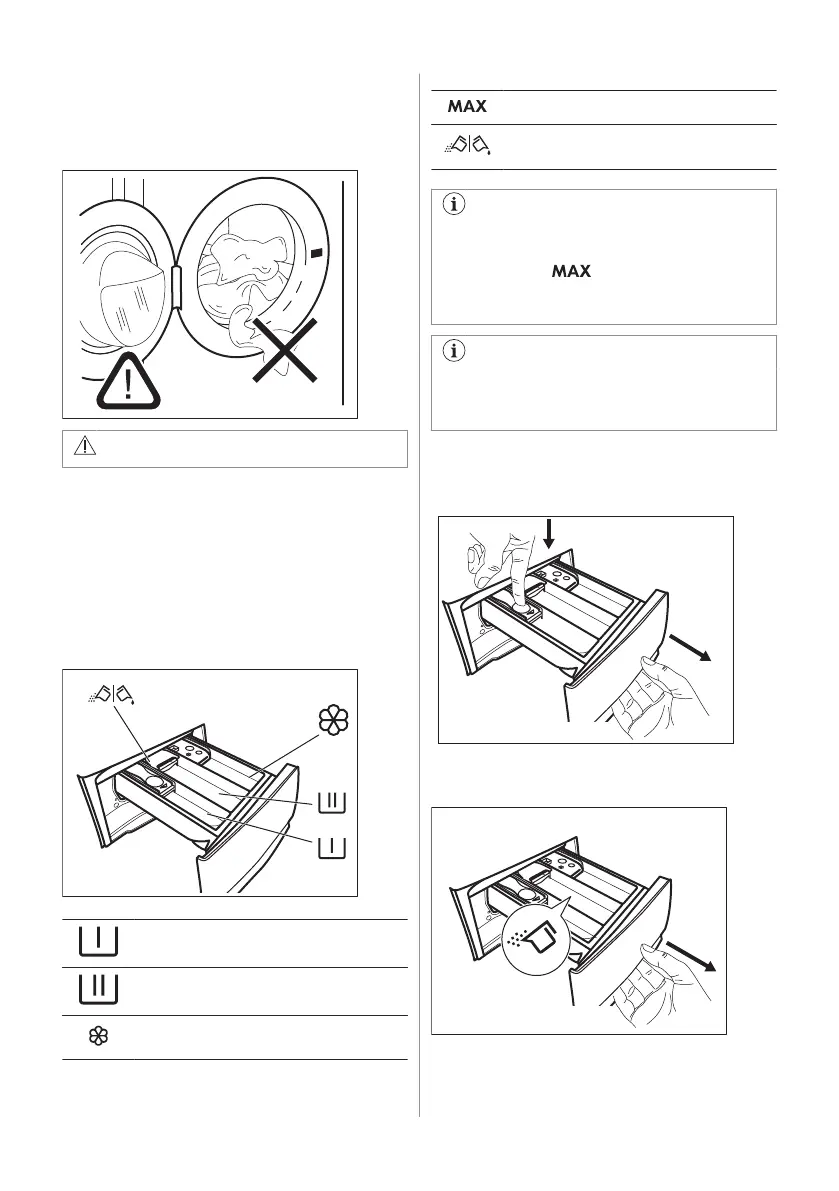 MAX

MAX