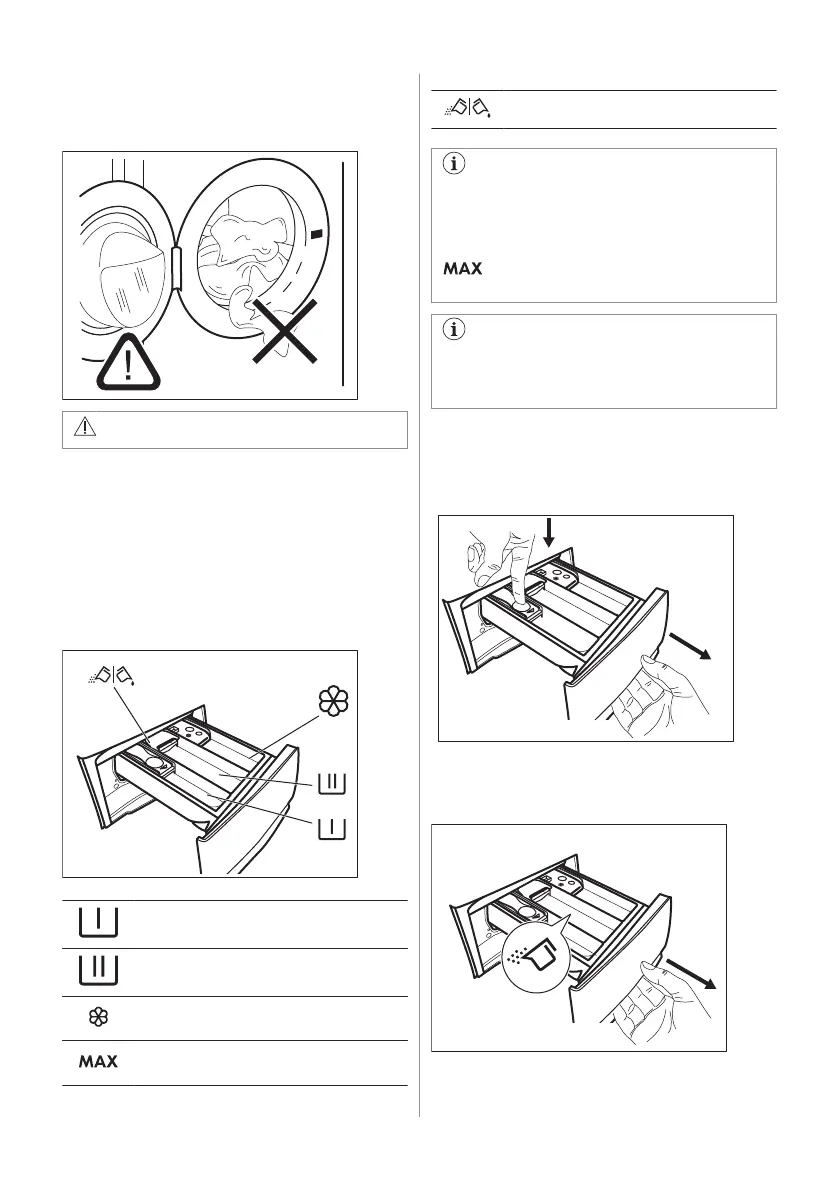 MAX

MAX