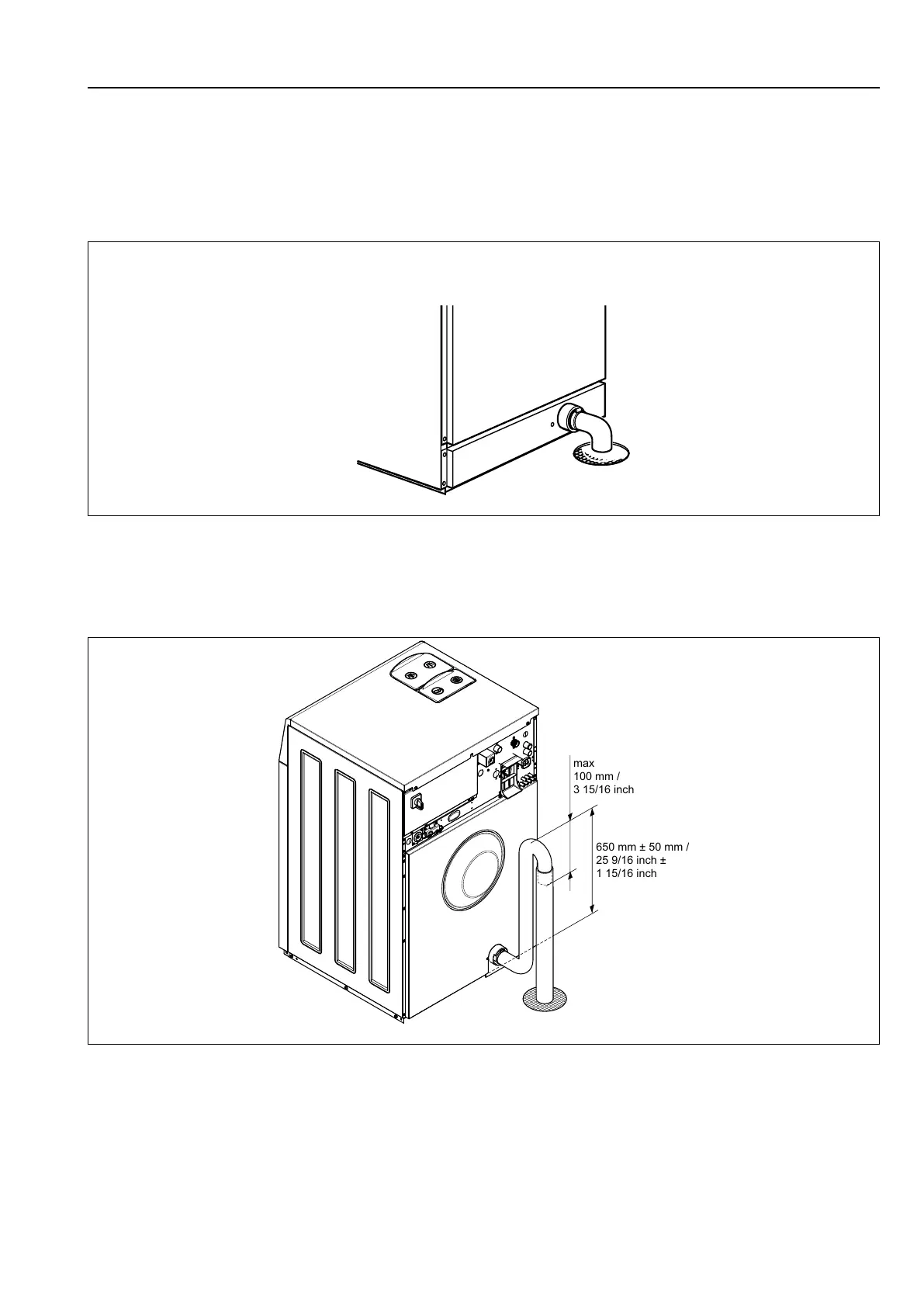 max
100 mm /
3 15/16 inch

650 mm ± 50 mm /
25 9/16 inch ±
1 15/16 inch