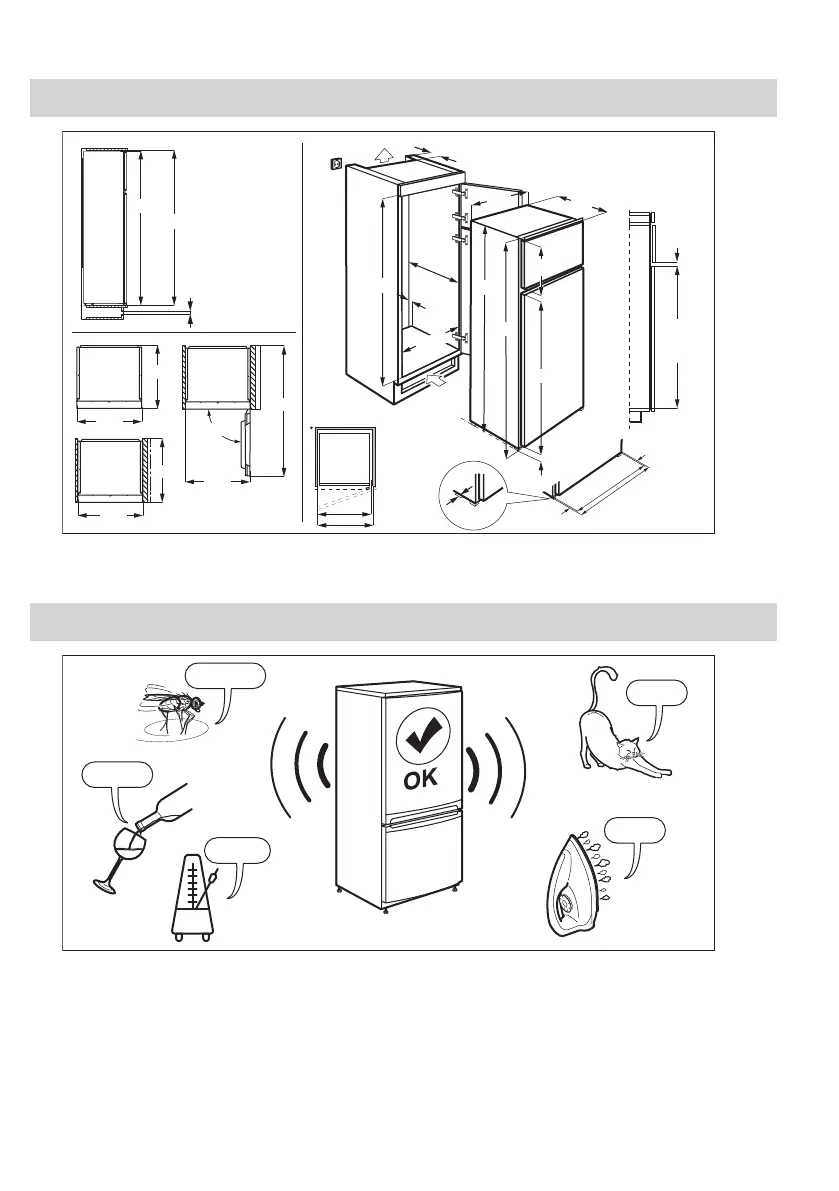 OK