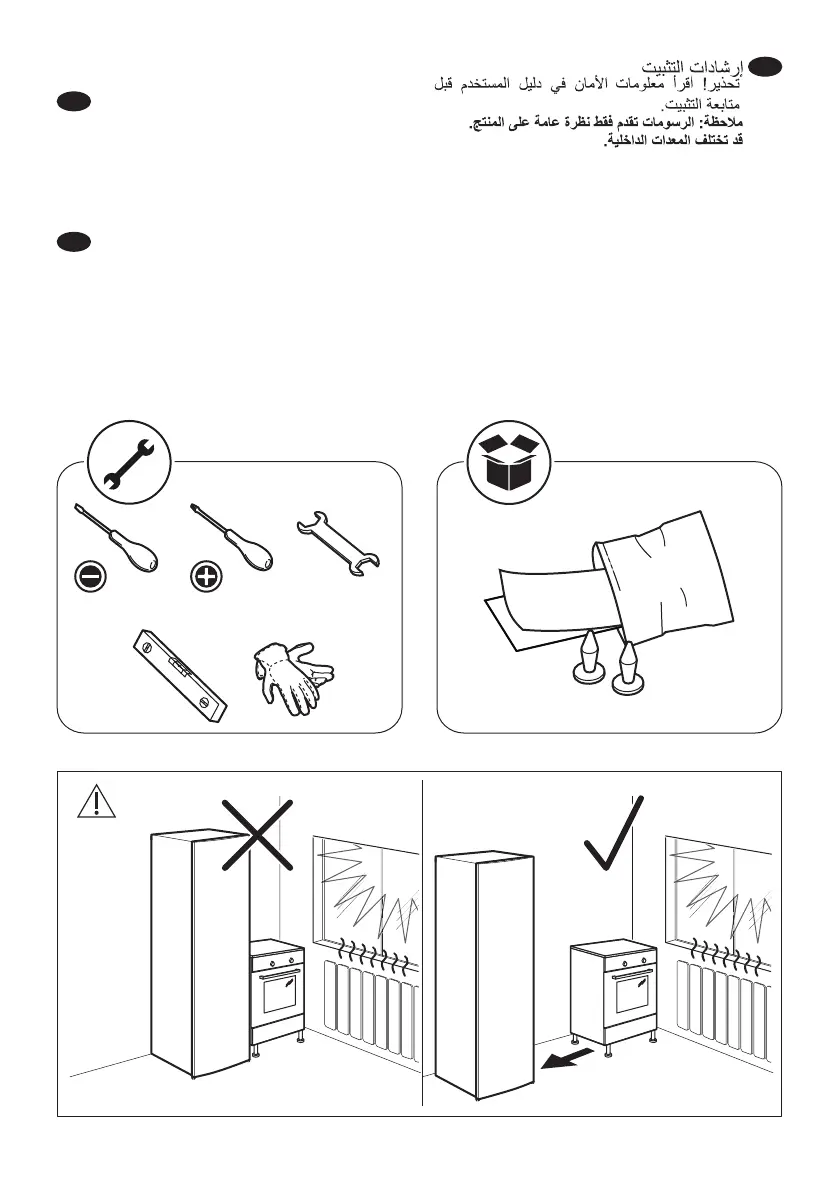 إرشادات التثبيت
تحذير! اقرأ معلومات الأمان في دليل المستخدم قبل متابعة التثبيت.
ملاحظة: الرسومات تقدم فقط نظرة عامة على المنتج.
قد تختلف المعدات الداخلية.