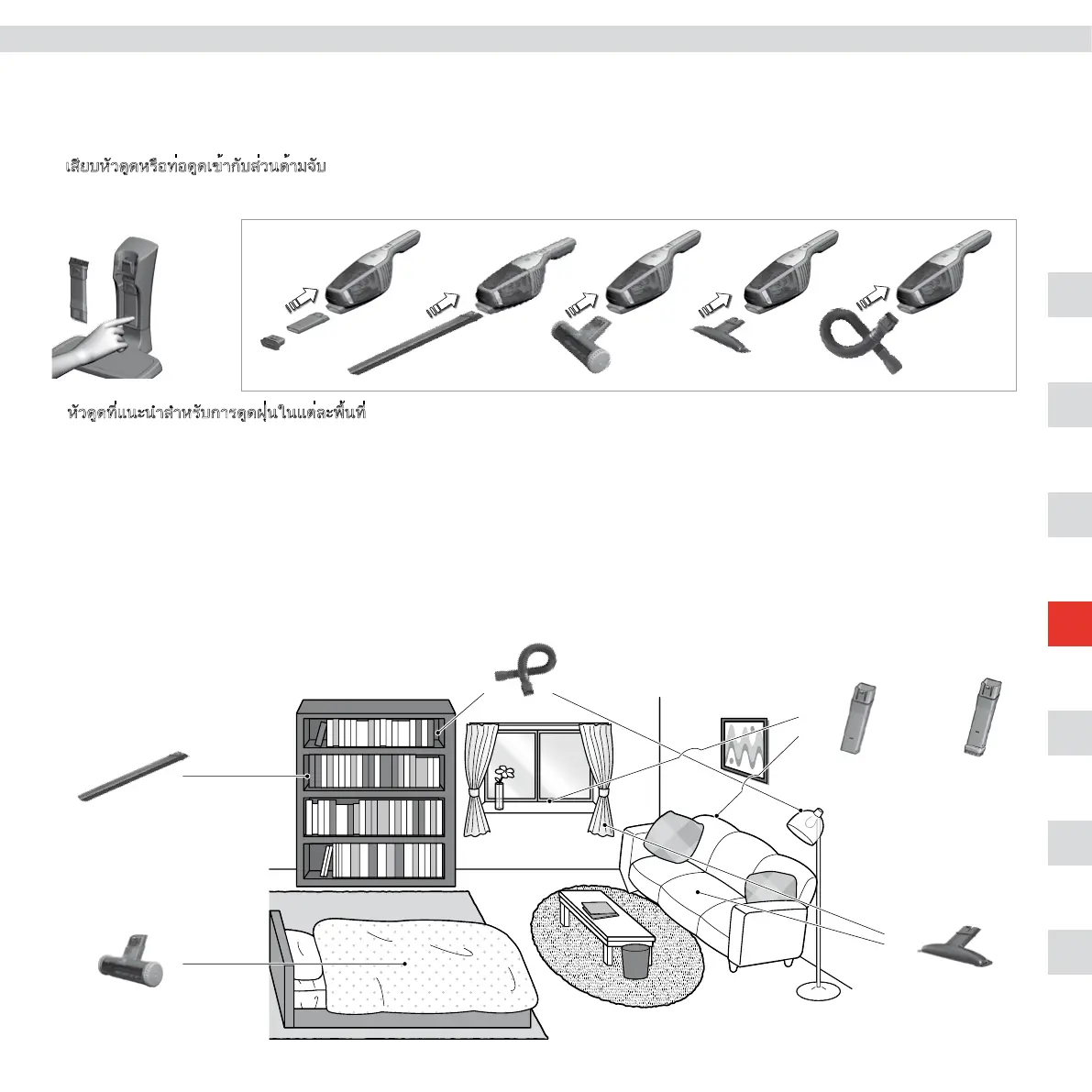 เสียบหัวดูดหรือท่อดูดเข้ากับส่วนด้ามจับ

หัวดูดที่แนะนำสำหรับการดูดฝุ่นในแต่ละพื้นที่