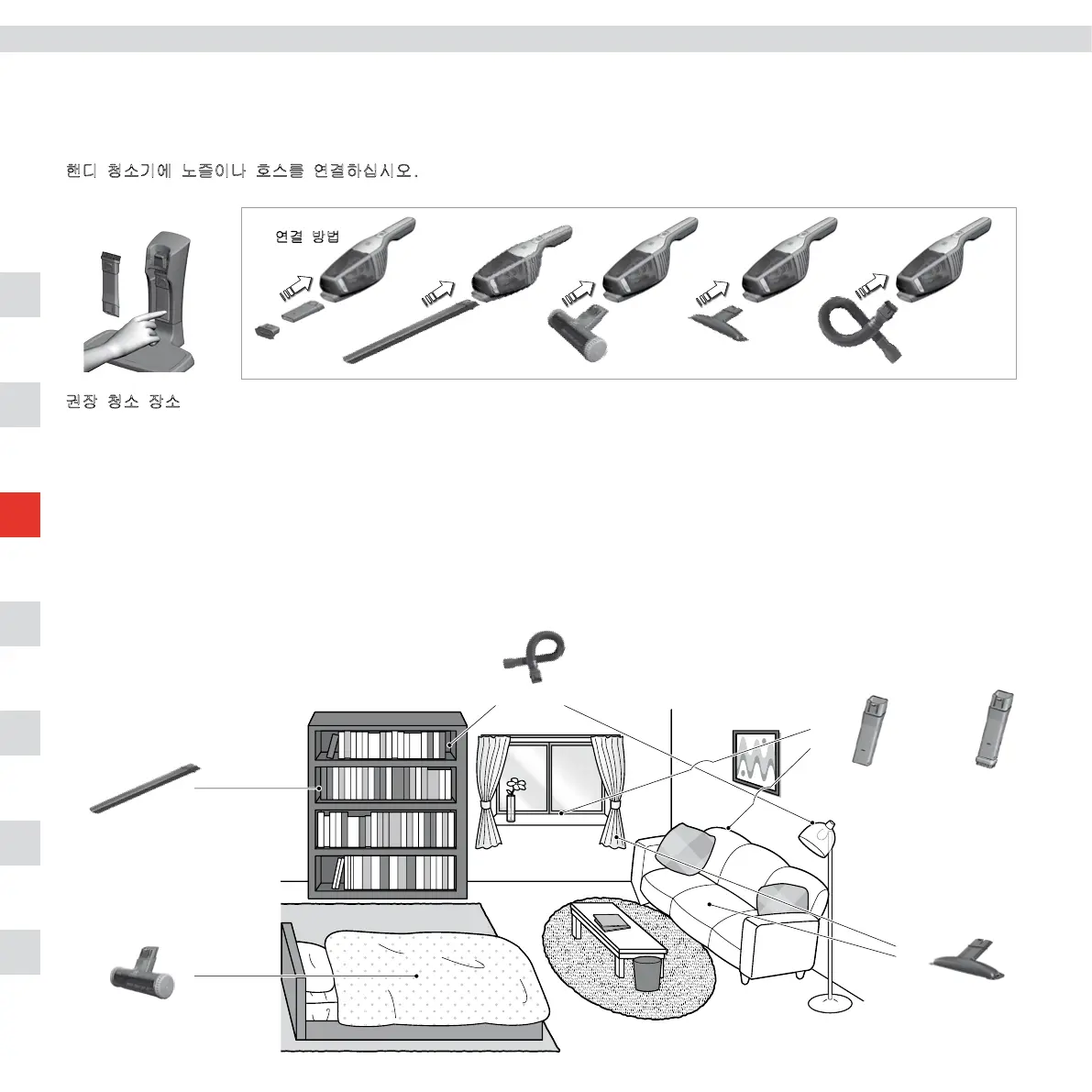 핸디 청소기에 노즐이나 호스를 연결하십시오.

연결 방법

권장 청소 장소