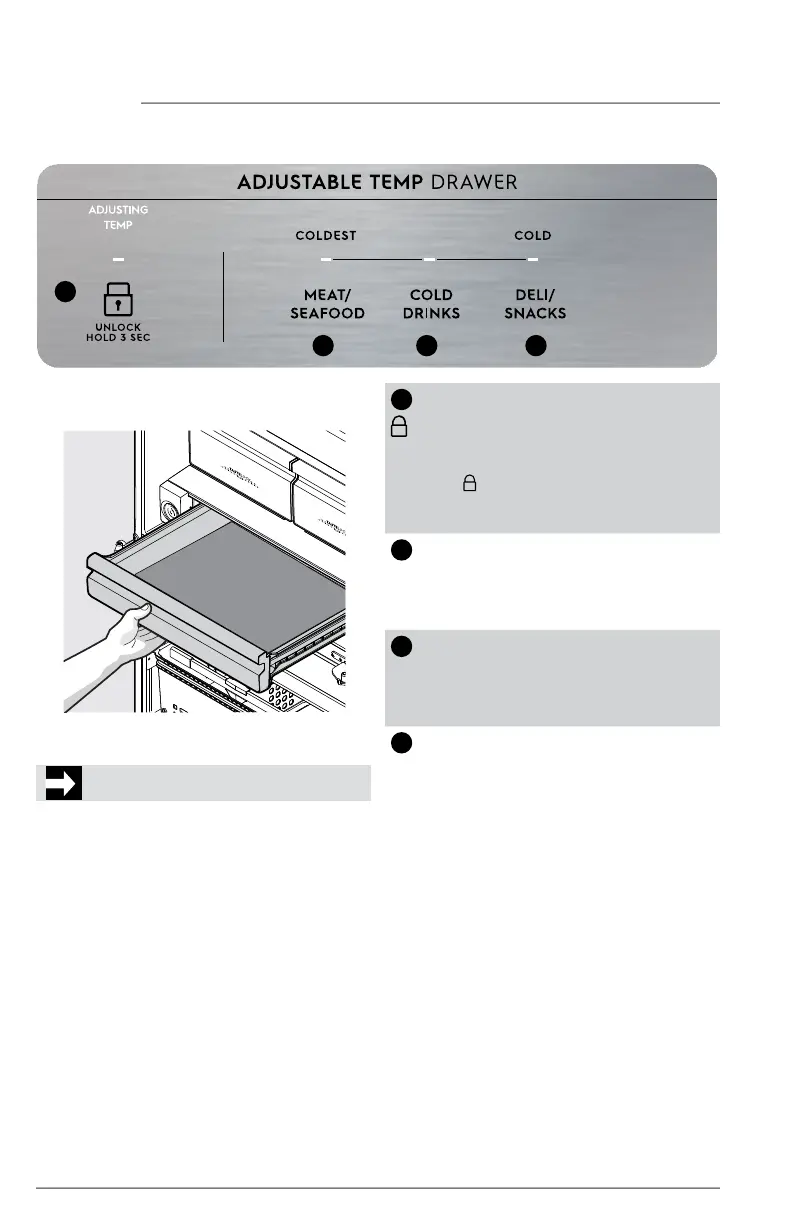 ADJUSTABLE TEMP DRAWER

ADJUSTING TEMP

UNLOCK HOLD 3 SEC

COLDEST

COLD

MEAT/ SEAFOOD

COLD DRINKS

DELI/ SNACKS