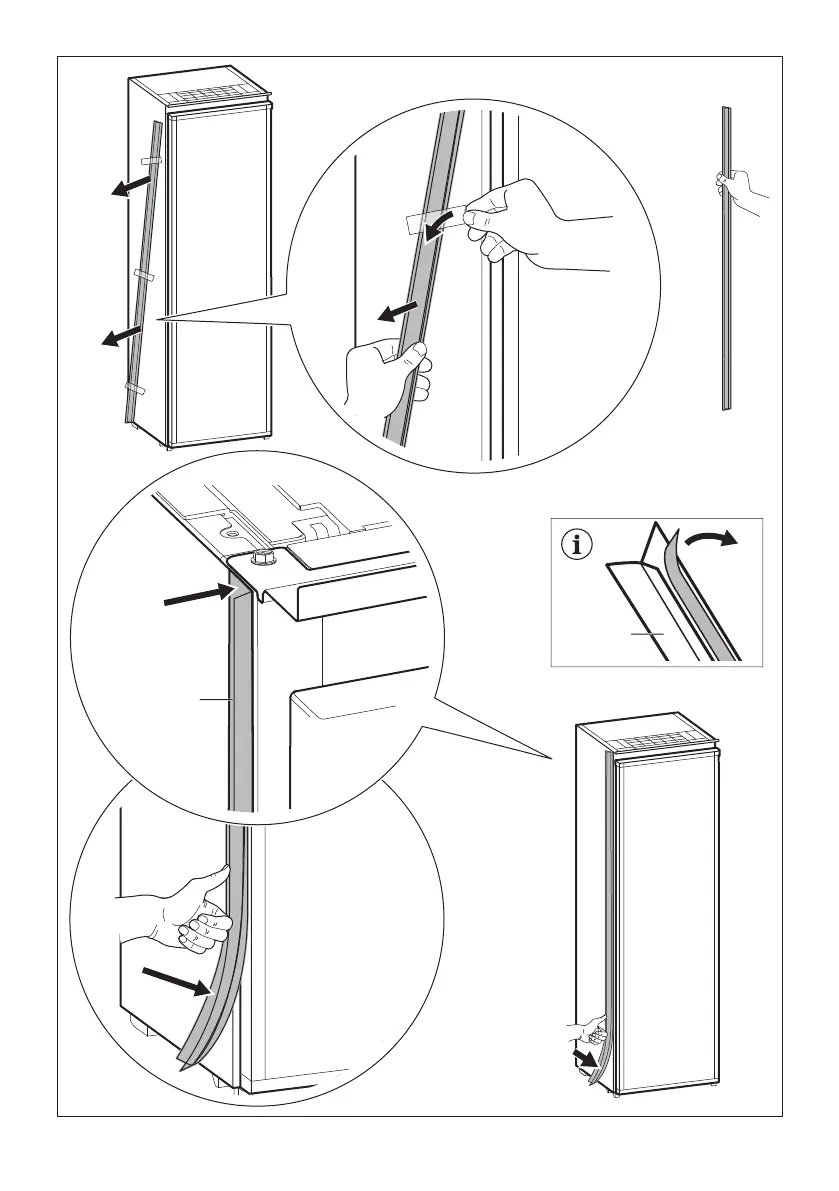 i