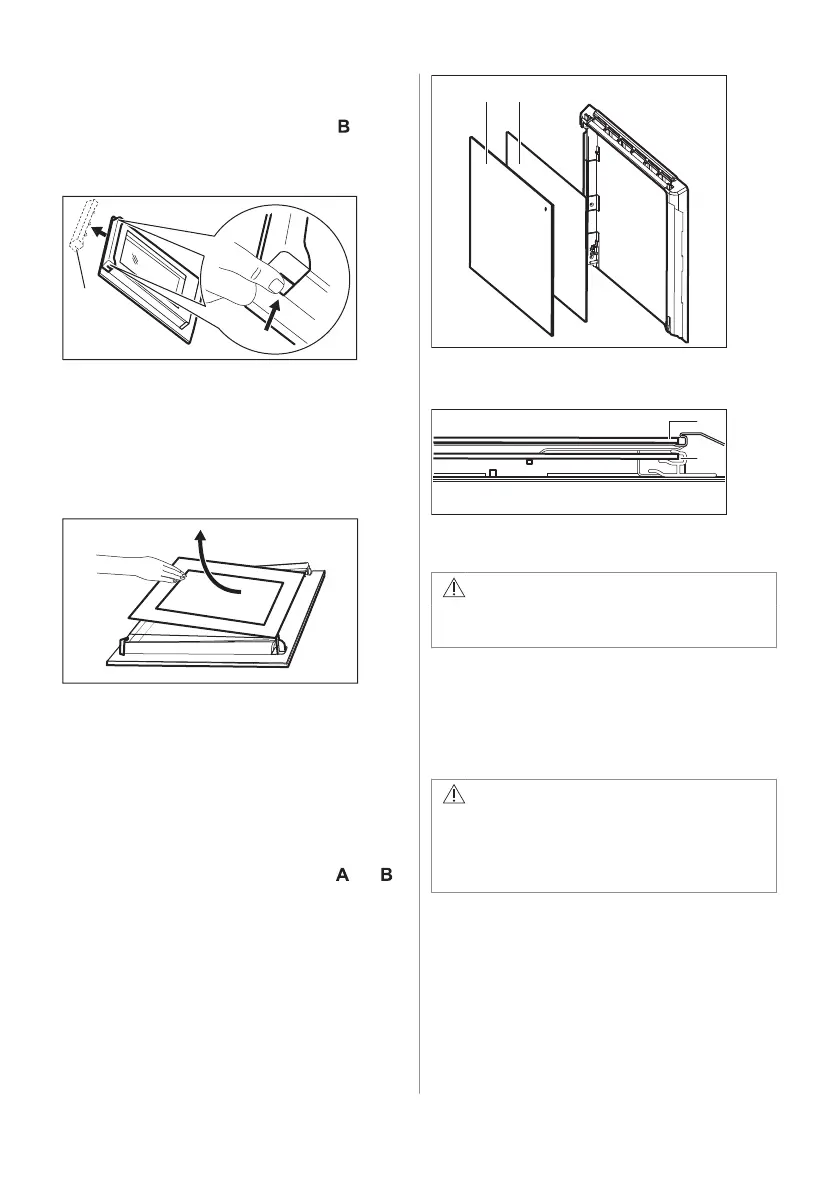 B

A B