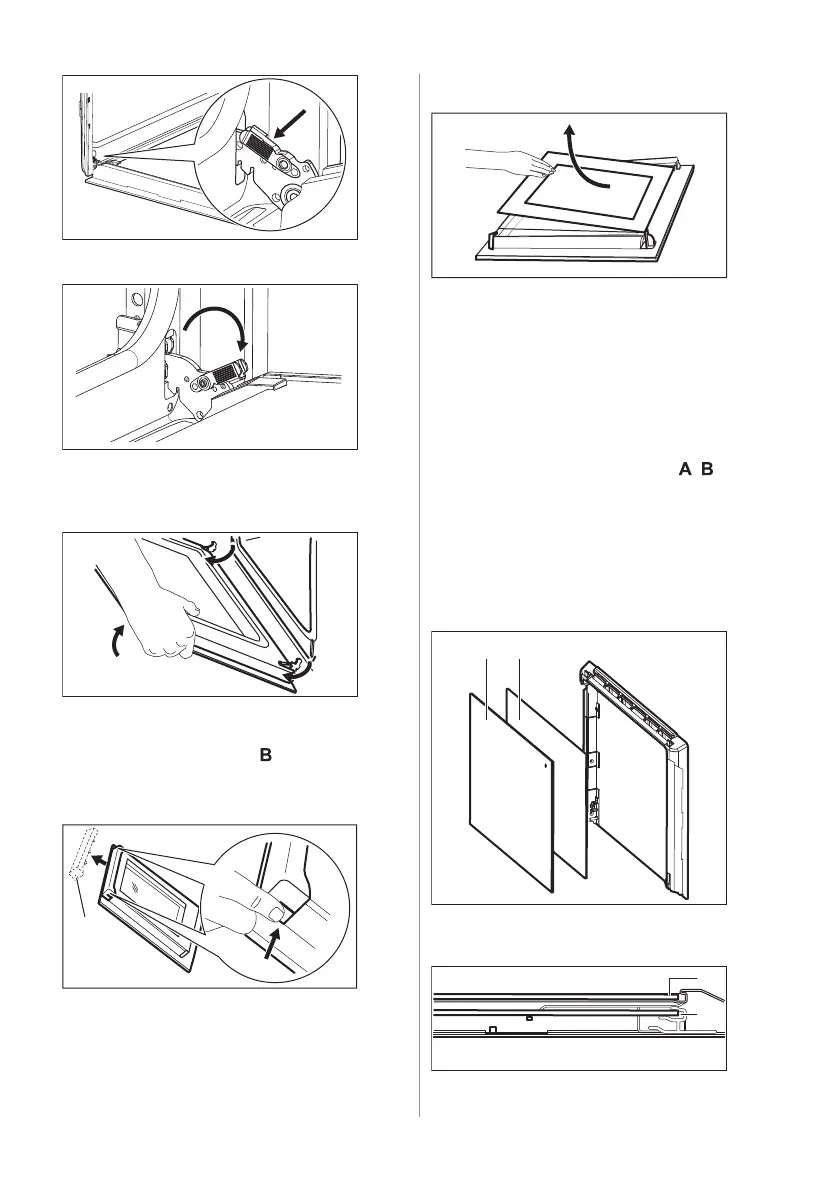 A B

B