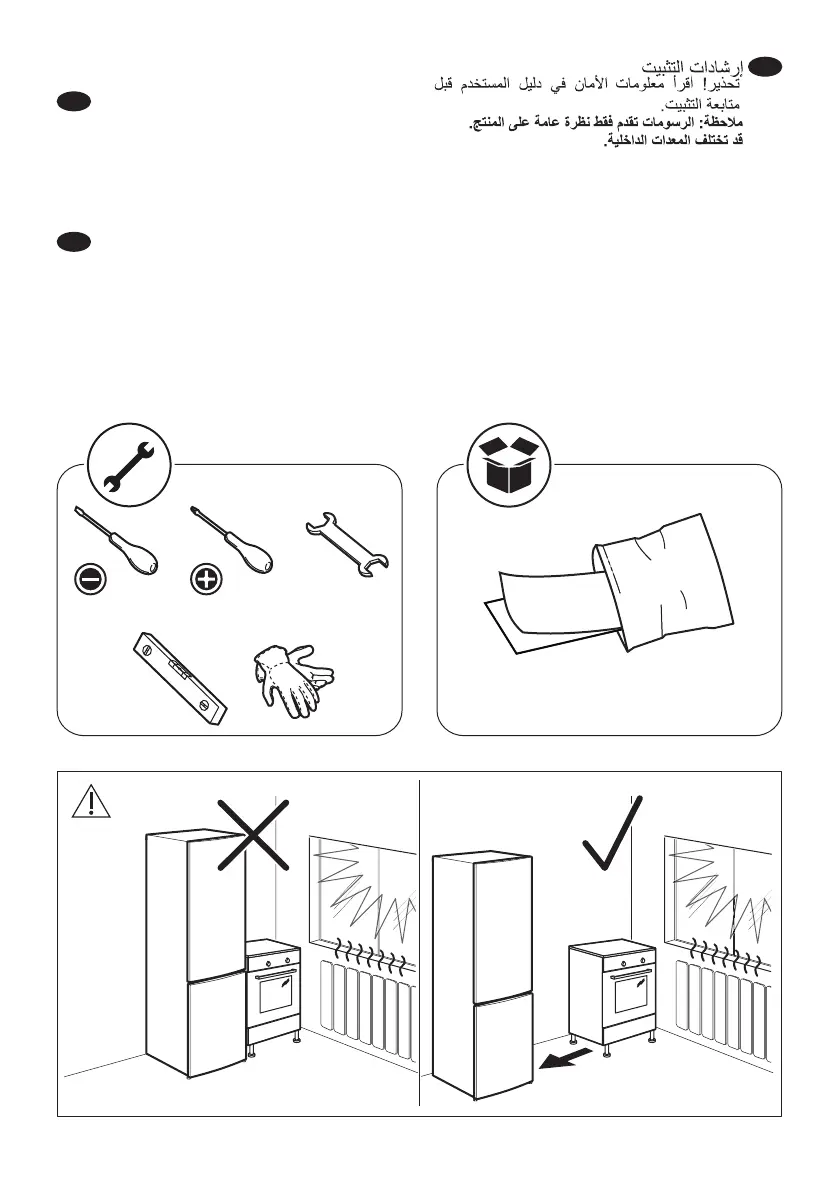 إرشادات التثبيت
تحذير! اقرأ معلومات الأمان في دليل المستخدم قبل متابعة التثبيت.
ملاحظة: الرسومات تقدم فقط نظرة عامة على المنتج.
قد تختلف المعدات الداخلية.