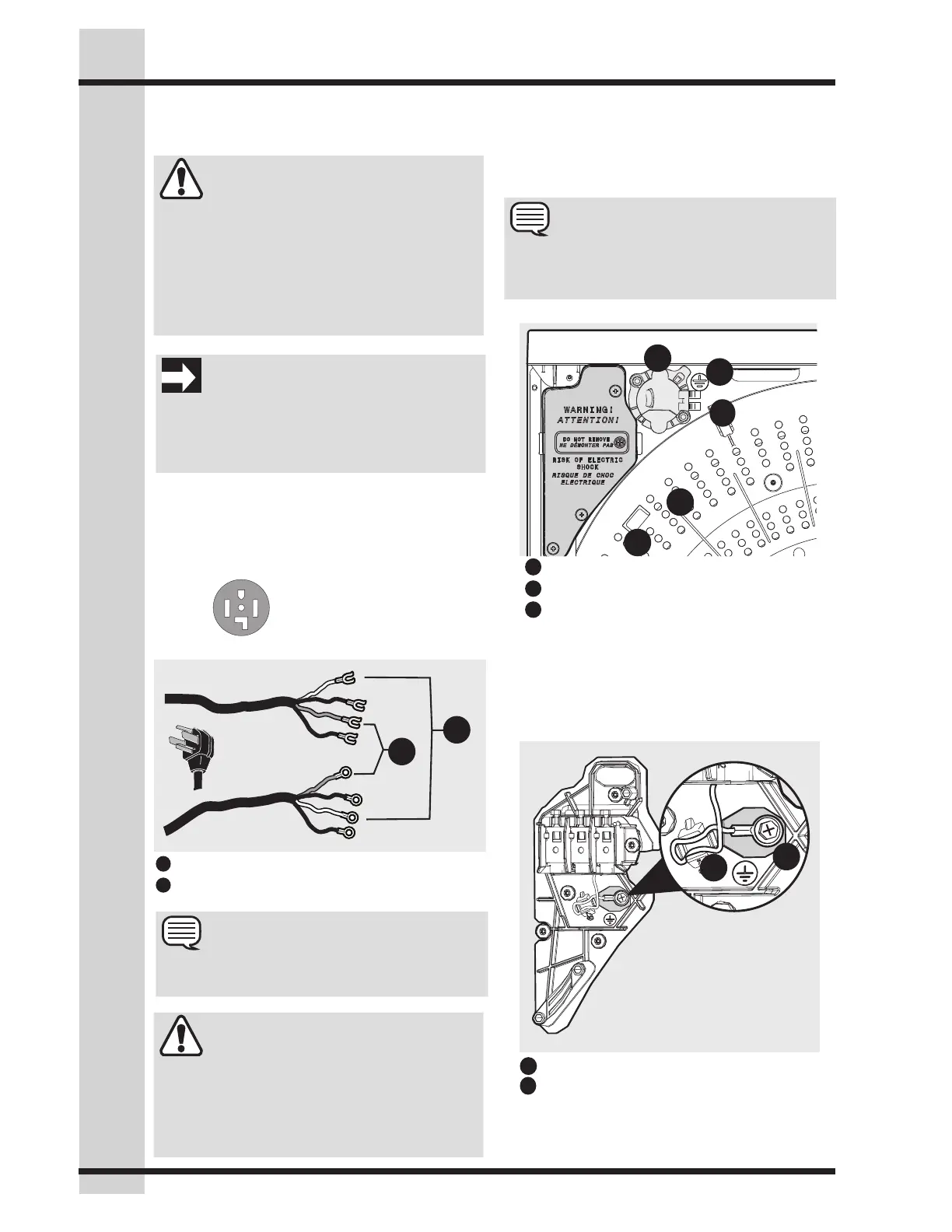 WARNING!
ATTENTION!
DO NOT REMOVE
NE DÉMONTER PAS
RISK OF ELECTRIC SHOCK
RISQUE DE CHOC ELECTRIQUE