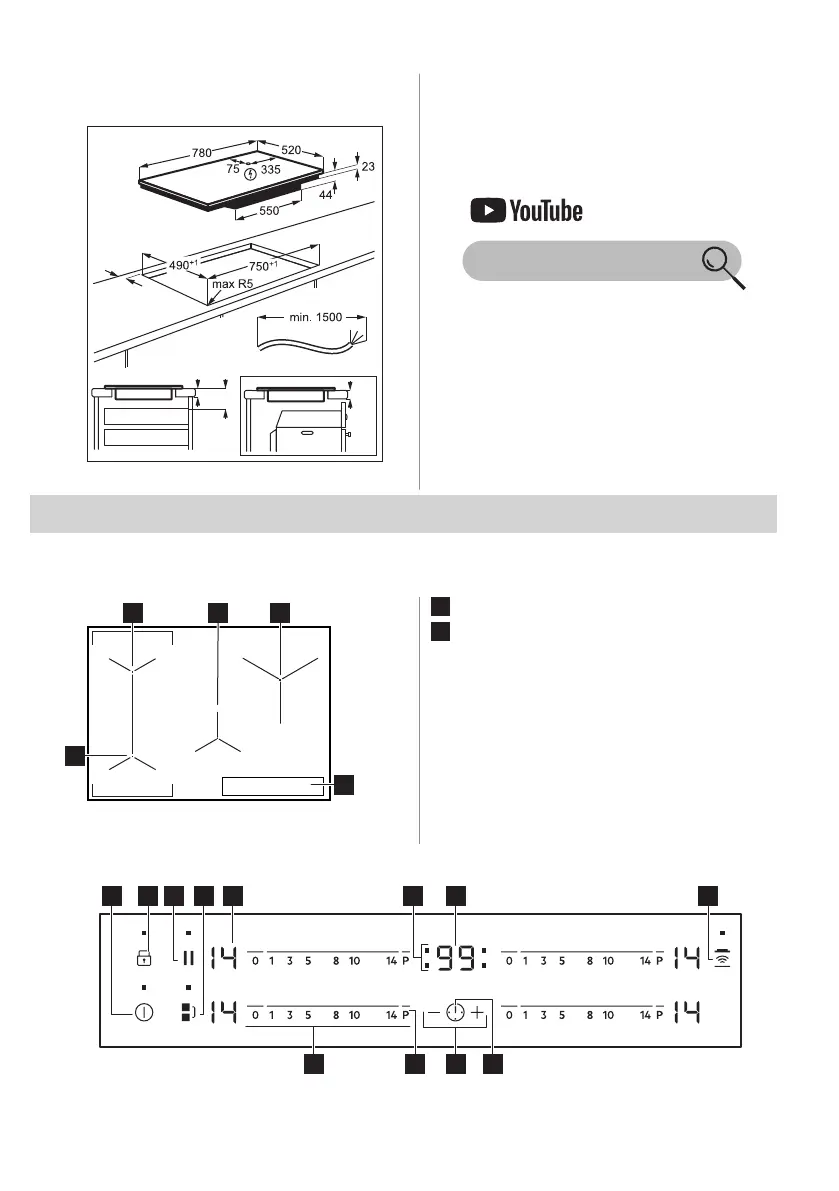 780
520
75
335
23
44
550
$490^{+1}$
$750^{+1}$
max R5
min. 1500

YouTube

14
0 1 3 5 8 10 14 P
99
0 1 3 5 8 10 14 P
14
14
0 1 3 5 8 10 14 P
0 1 3 5 8 10 14 P
14