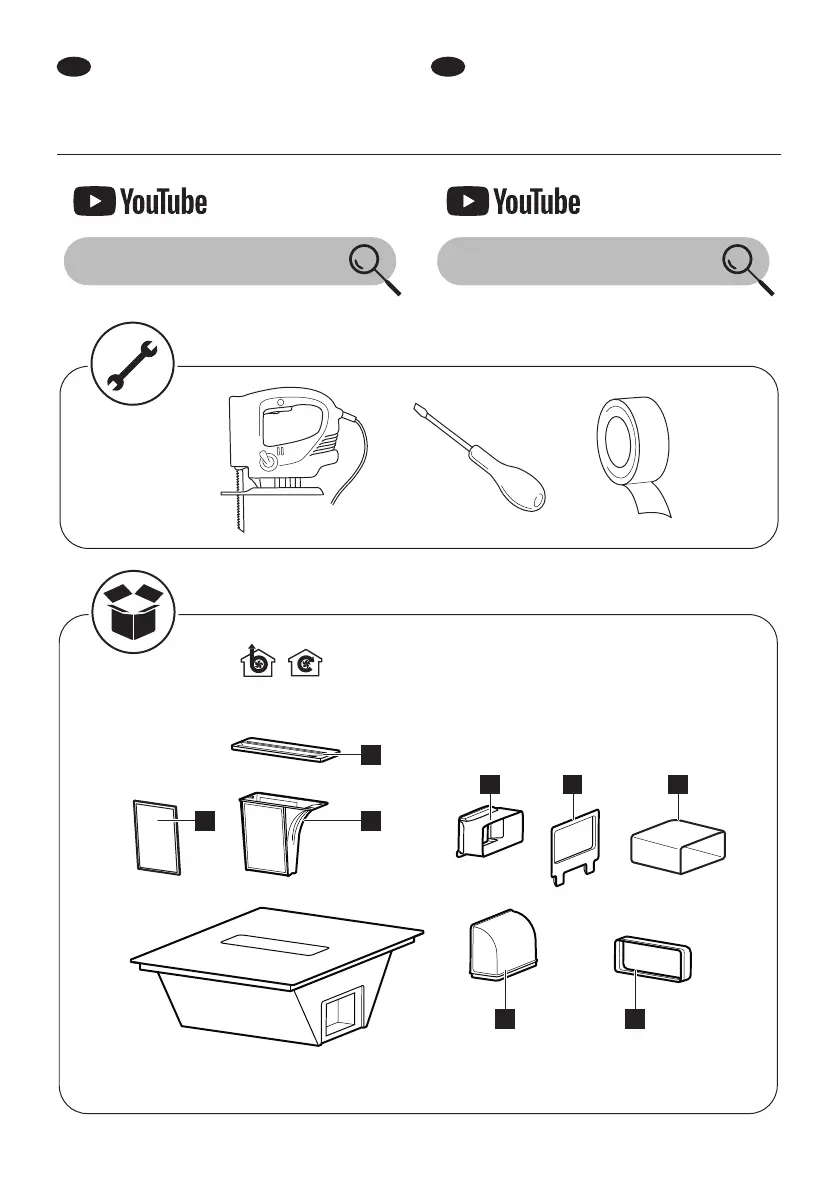 YouTube

YouTube