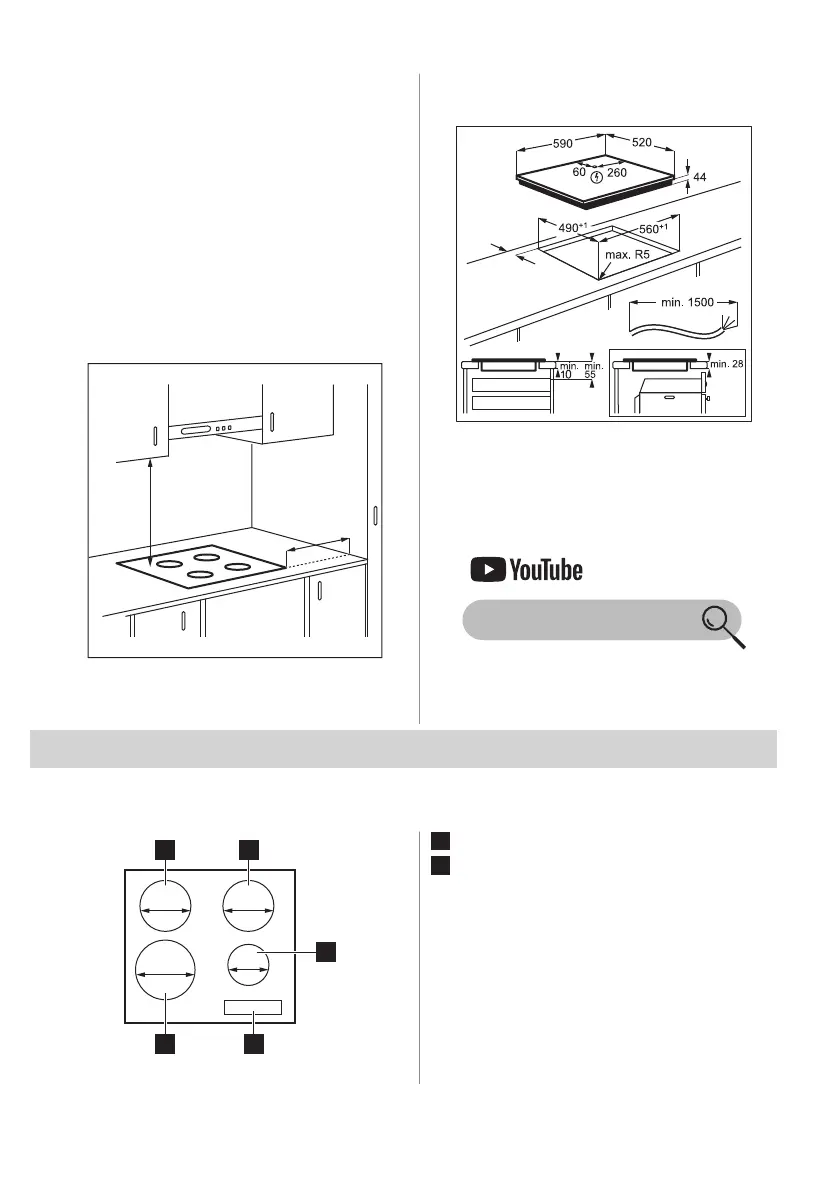 590
520
60
260
44
$490^{+1}$
$560^{+1}$
max. R5
min. 1500
min. 10
min. 55
min. 28

YouTube