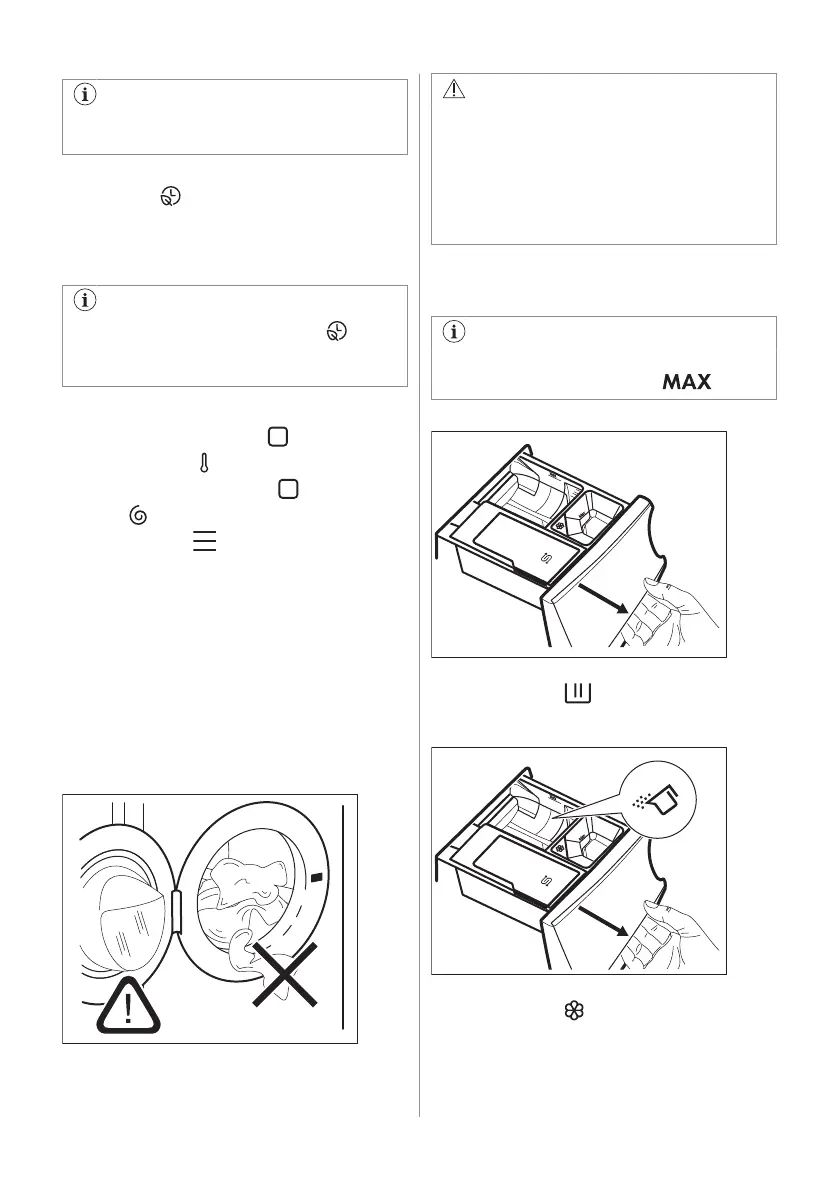 MAX