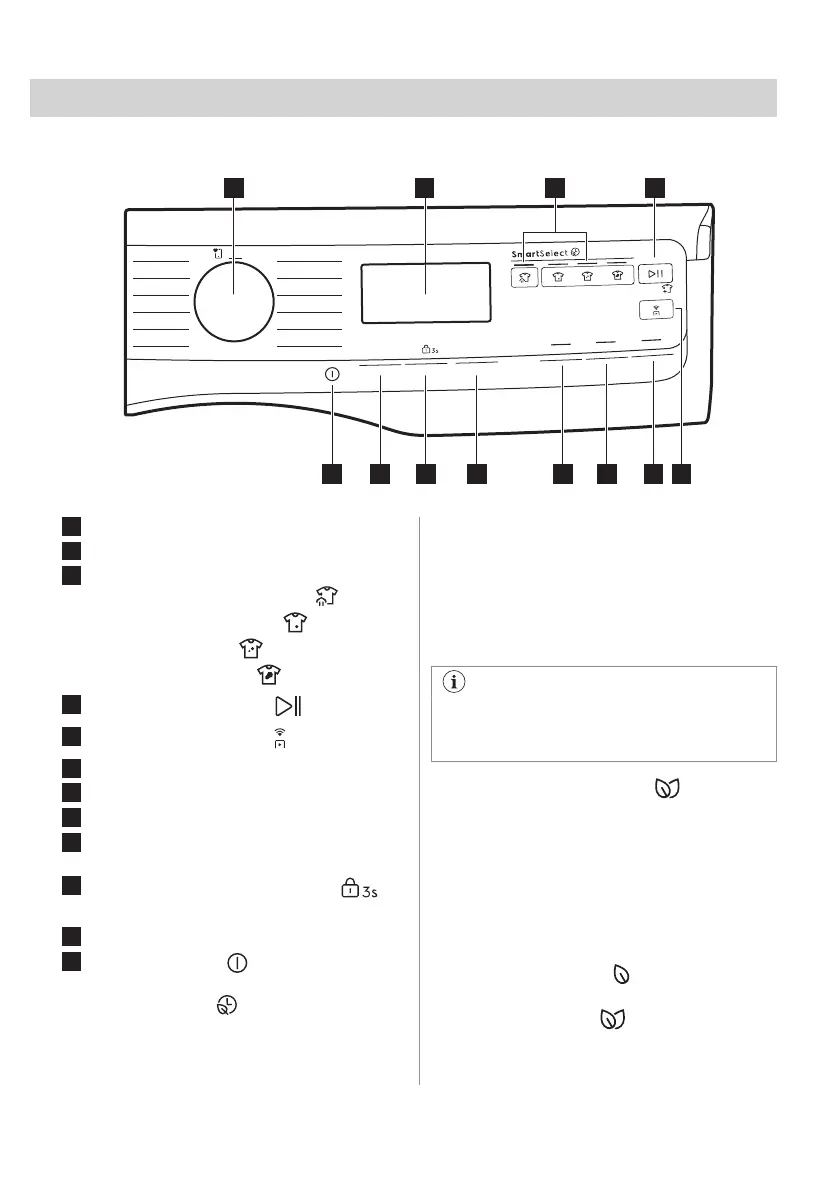 SmartSelect

3s

3s