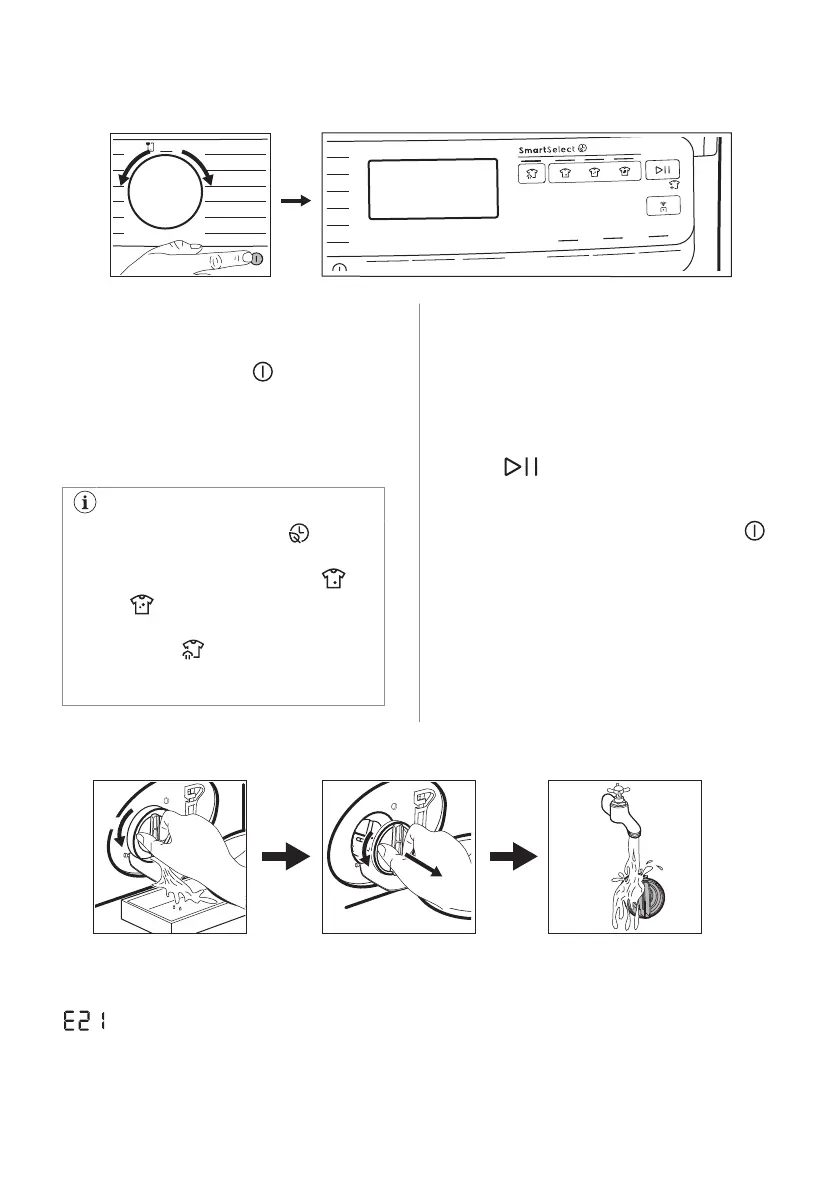 SmartSelect

E21