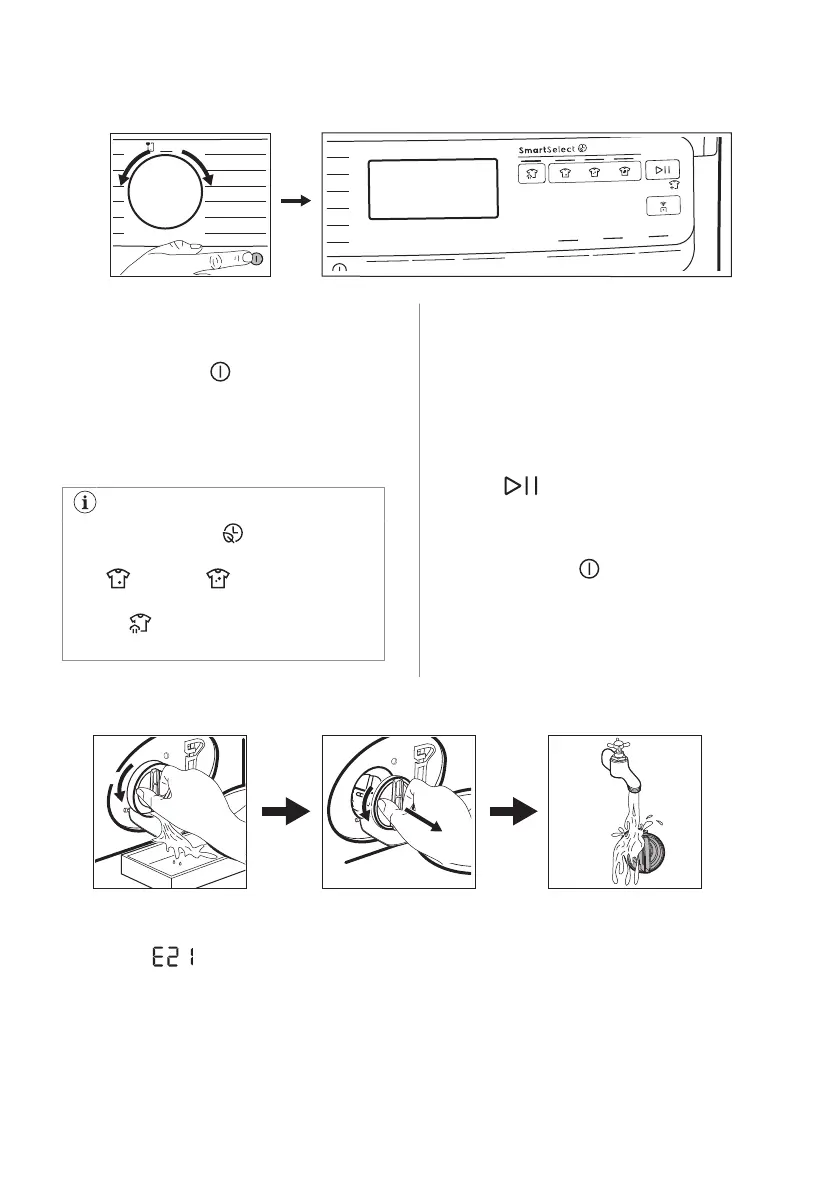 SmartSelect

E21