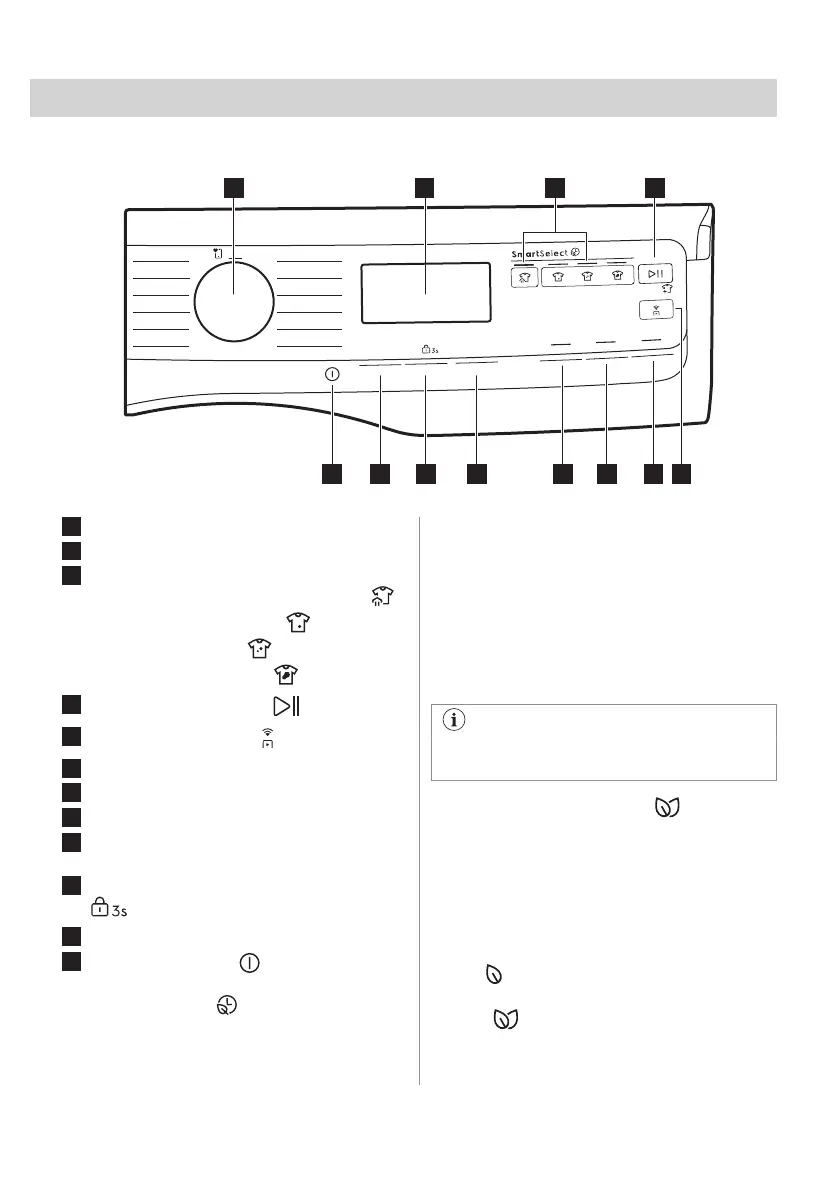 SmartSelect

3s

3s