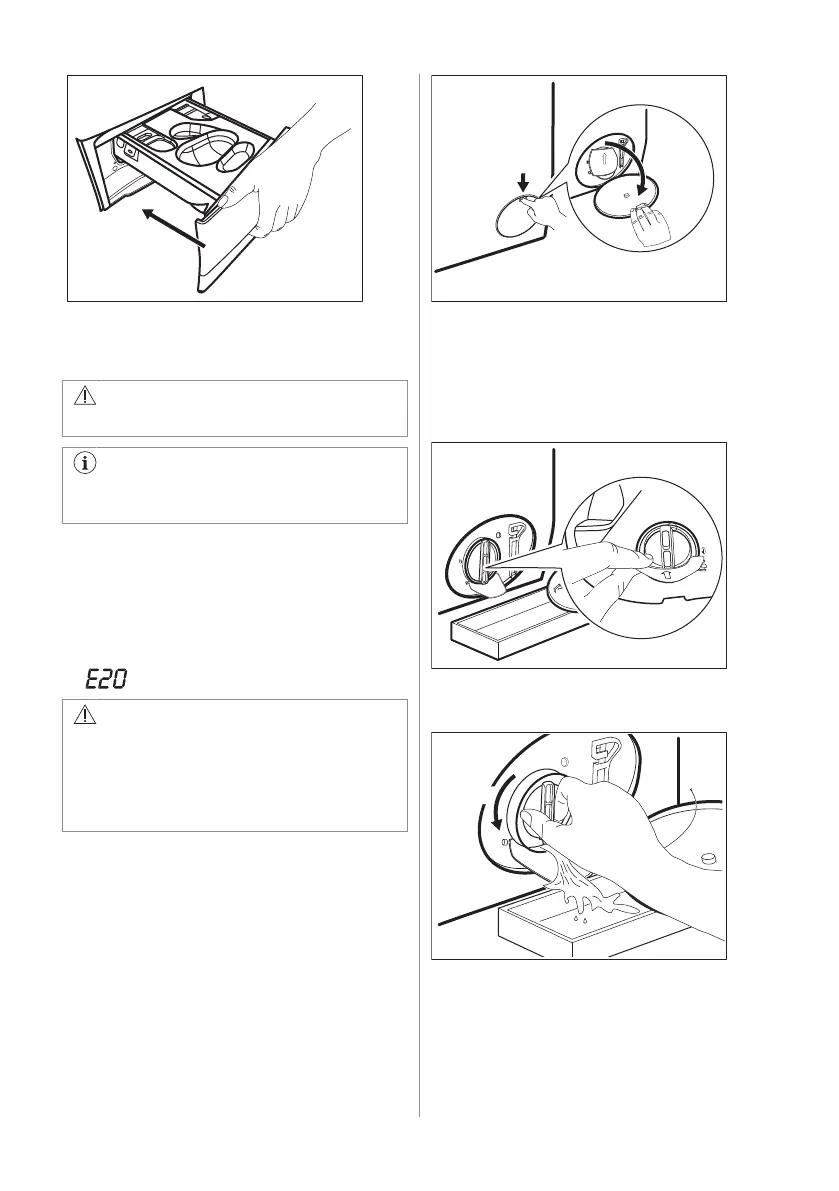 E20