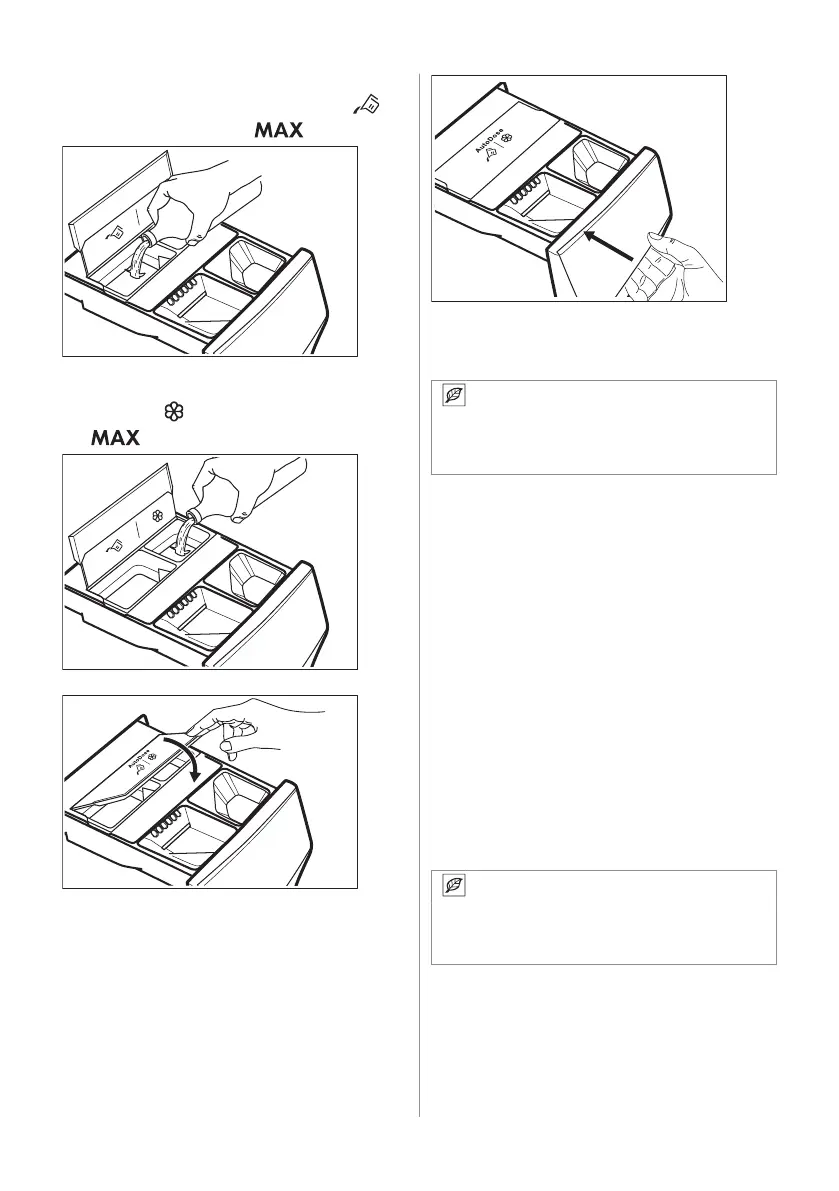 MAX

MAX

AutoDose

AutoDose