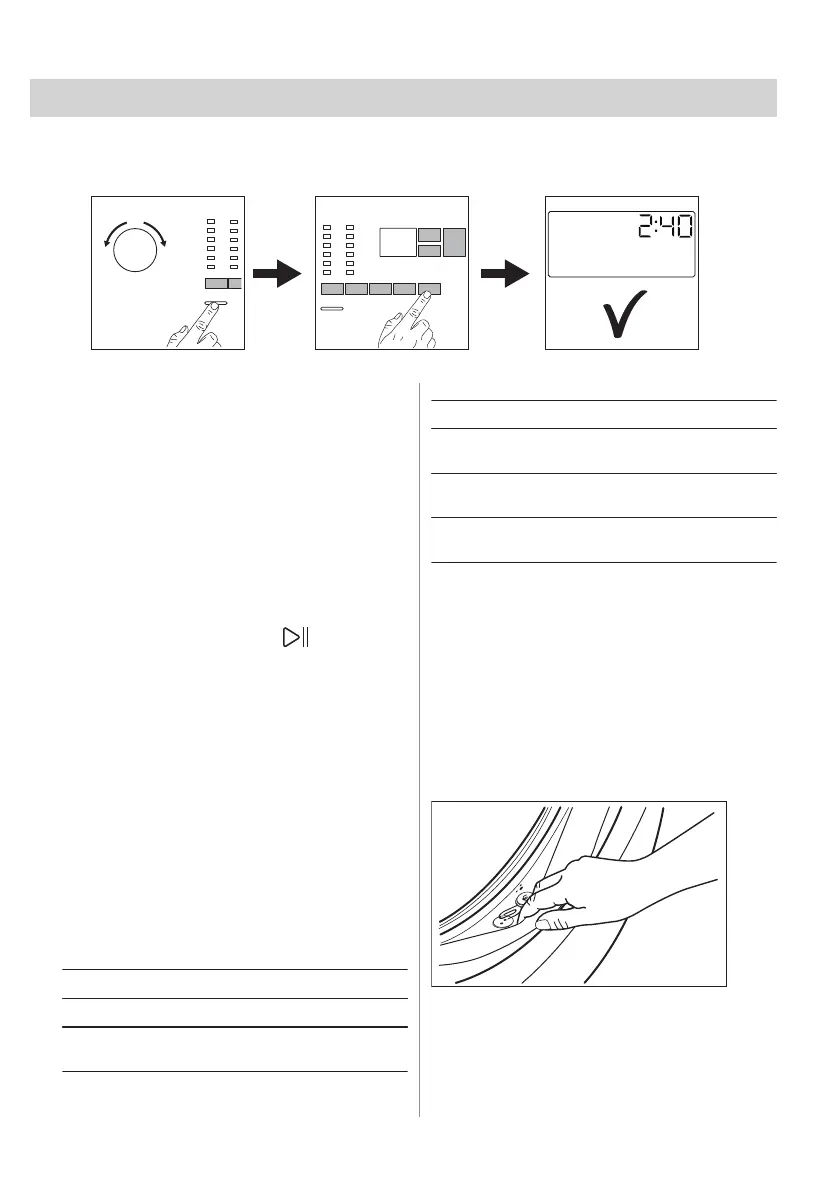 2:40