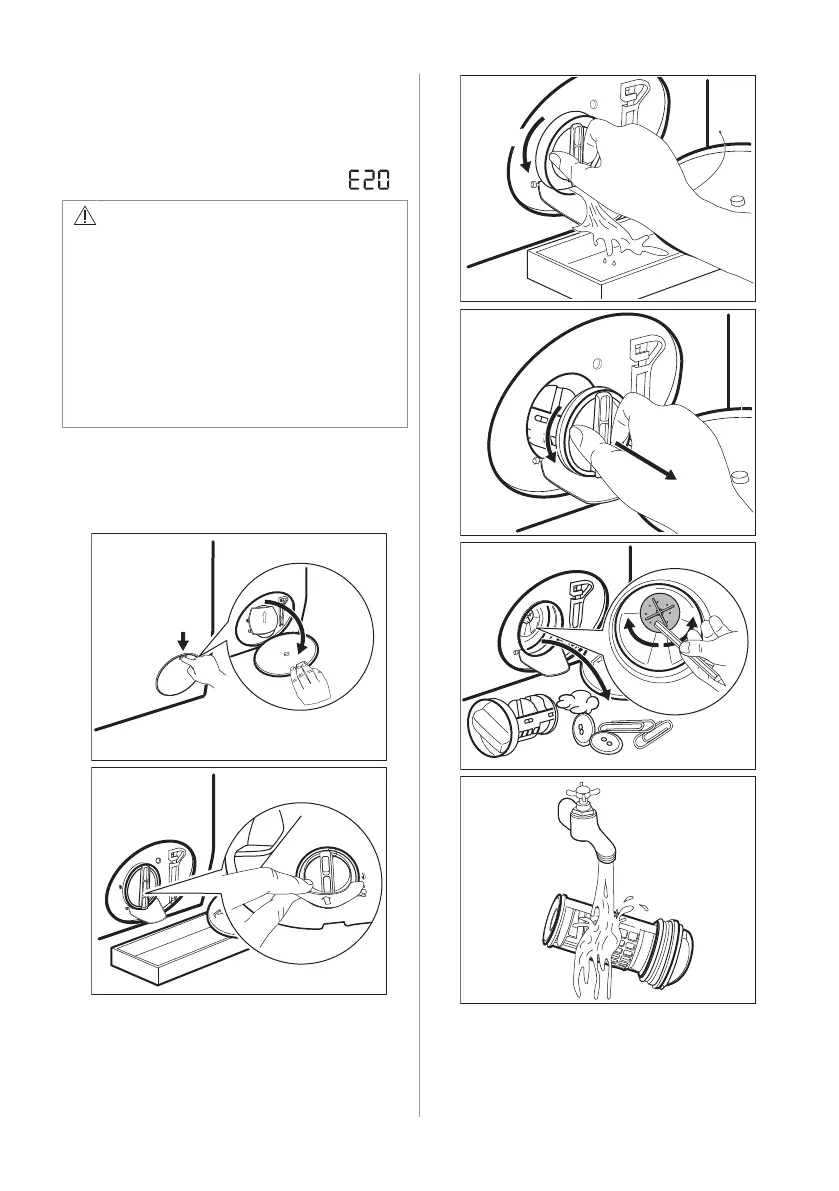 E20